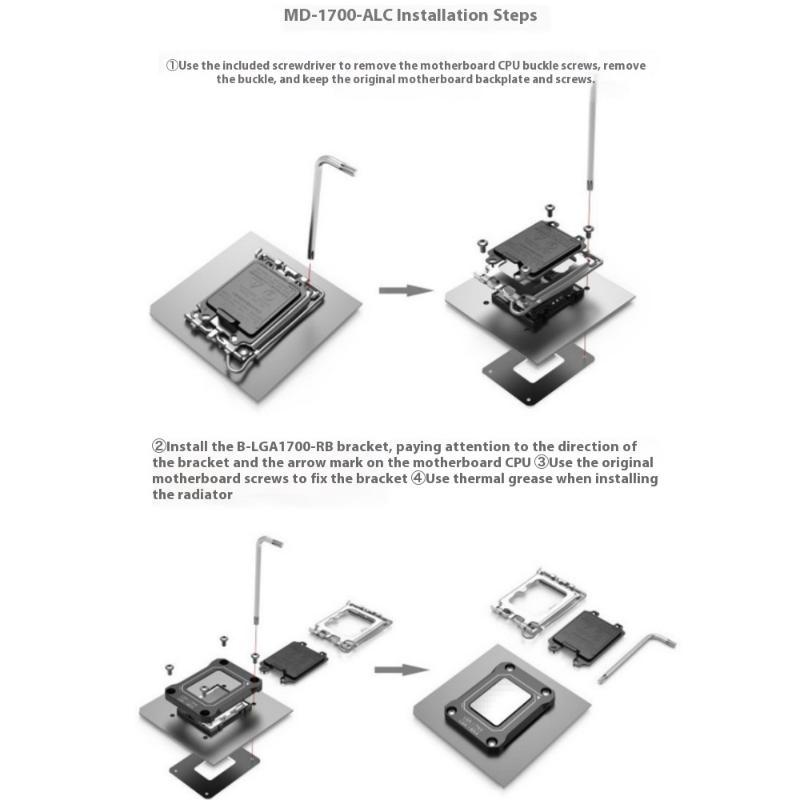 MD-1700-ALC Installation Steps

①Use the included screwdriver to remove the motherboard CPU buckle screws, remove the buckle, and keep the original motherboard backplate and screws.

②Install the B-LGA1700-RB bracket, paying attention to the direction of the bracket and the arrow mark on the motherboard CPU ③Use the original motherboard screws to fix the bracket ④Use thermal grease when installing the radiator