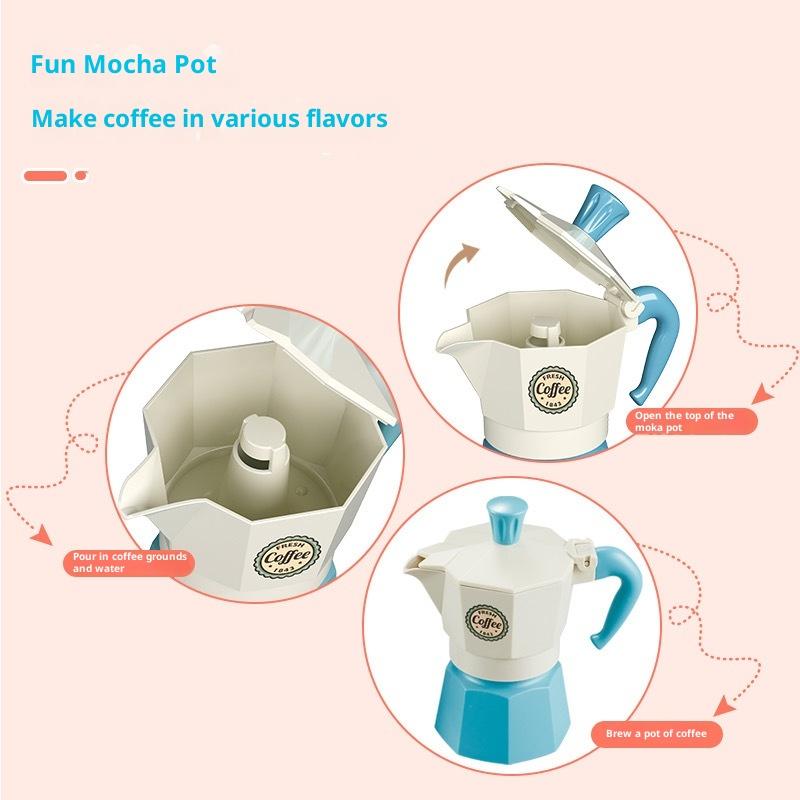 Fun Mocha Pot

Make coffee in various flavors

FRESH
Coffee
1843

Open the top of the moka pot

FRESH
Coffee
1843

Pour in coffee grounds and water

FRESH
Coffee
1843

Brew a pot of coffee