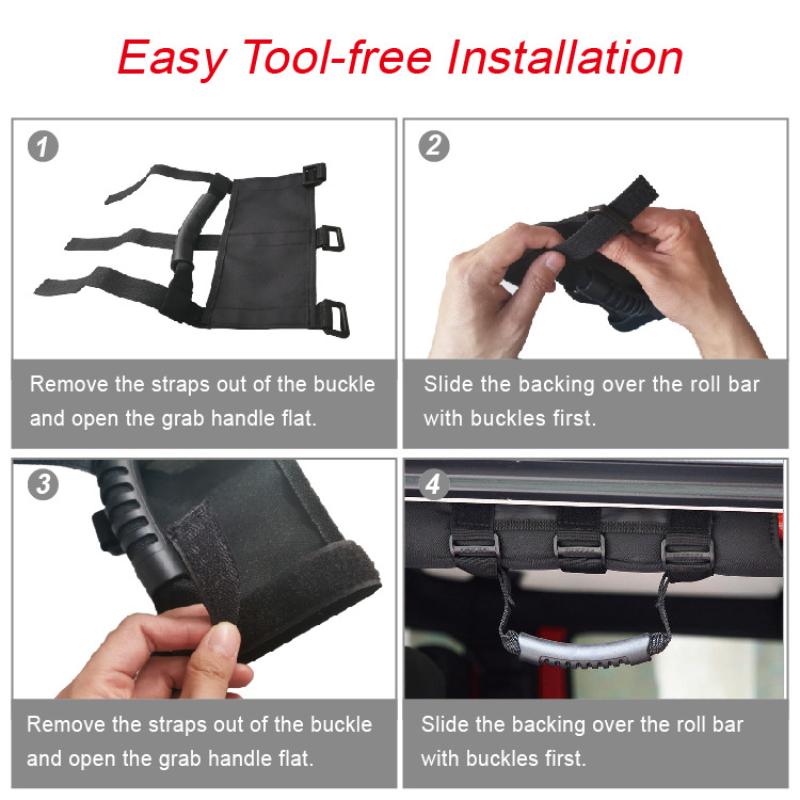 Easy Tool-free Installation

1

Remove the straps out of the buckle and open the grab handle flat.

2

Slide the backing over the roll bar with buckles first.

3

Remove the straps out of the buckle and open the grab handle flat.

4

Slide the backing over the roll bar with buckles first.