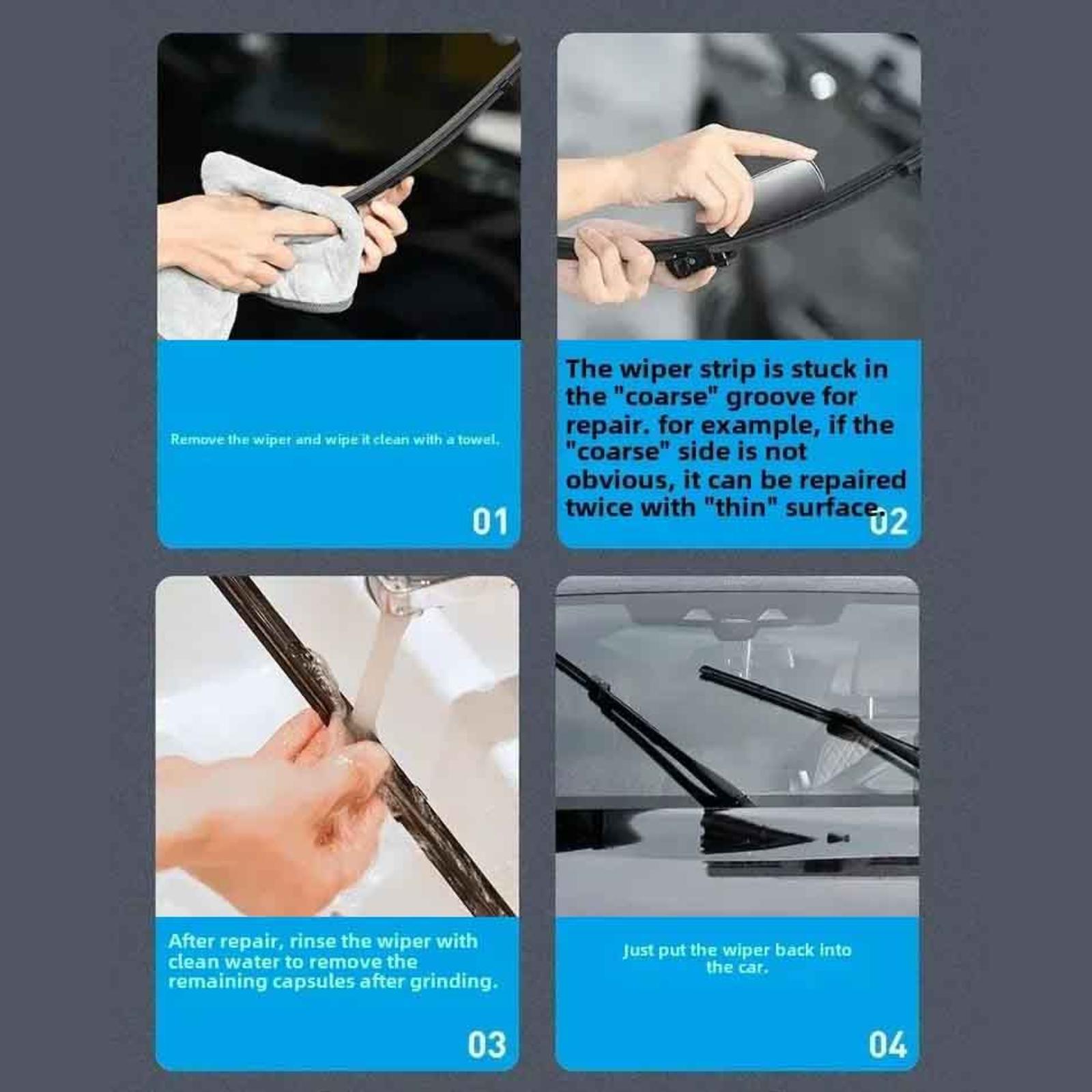 Remove the wiper and wipe it clean with a towel.

01

The wiper strip is stuck in the "coarse" groove for repair. for example, if the "coarse" side is not obvious, it can be repaired twice with "thin" surface.

02

After repair, rinse the wiper with clean water to remove the remaining capsules after grinding.

03

Just put the wiper back into the car.

04