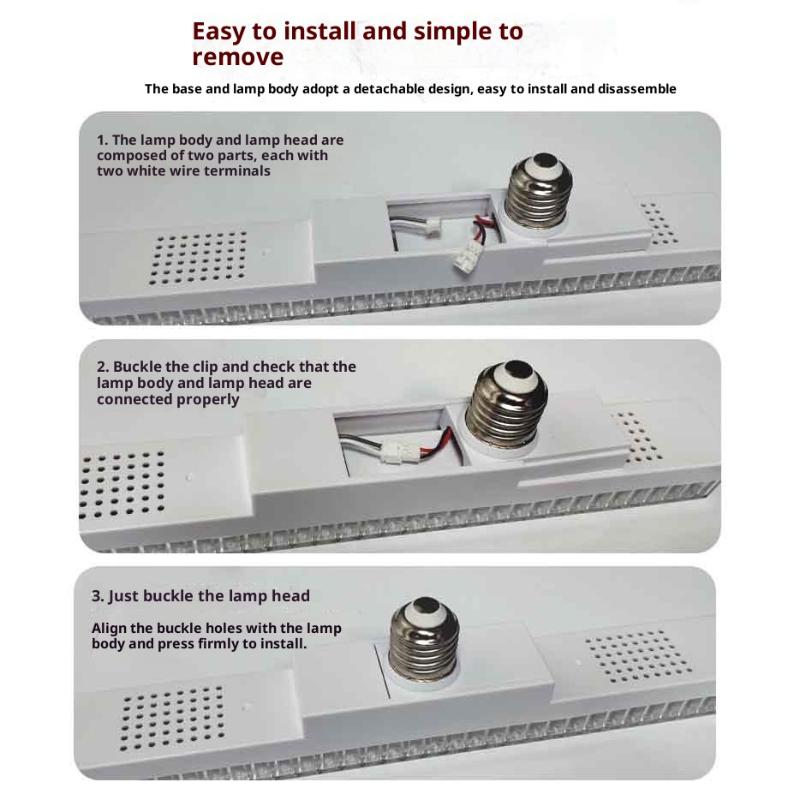 Easy to install and simple to remove

The base and lamp body adopt a detachable design, easy to install and disassemble

1. The lamp body and lamp head are composed of two parts, each with two white wire terminals

2. Buckle the clip and check that the lamp body and lamp head are connected properly

3. Just buckle the lamp head

Align the buckle holes with the lamp body and press firmly to install.