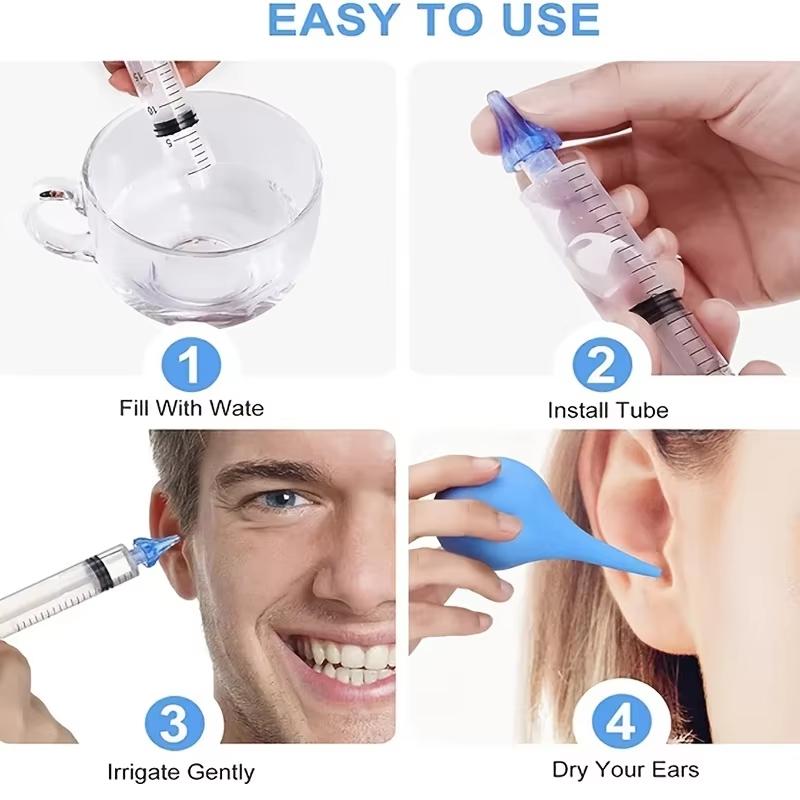 EASY TO USE

15
10
5

1
Fill With Wate

2
Install Tube

3
Irrigate Gently

4
Dry Your Ears