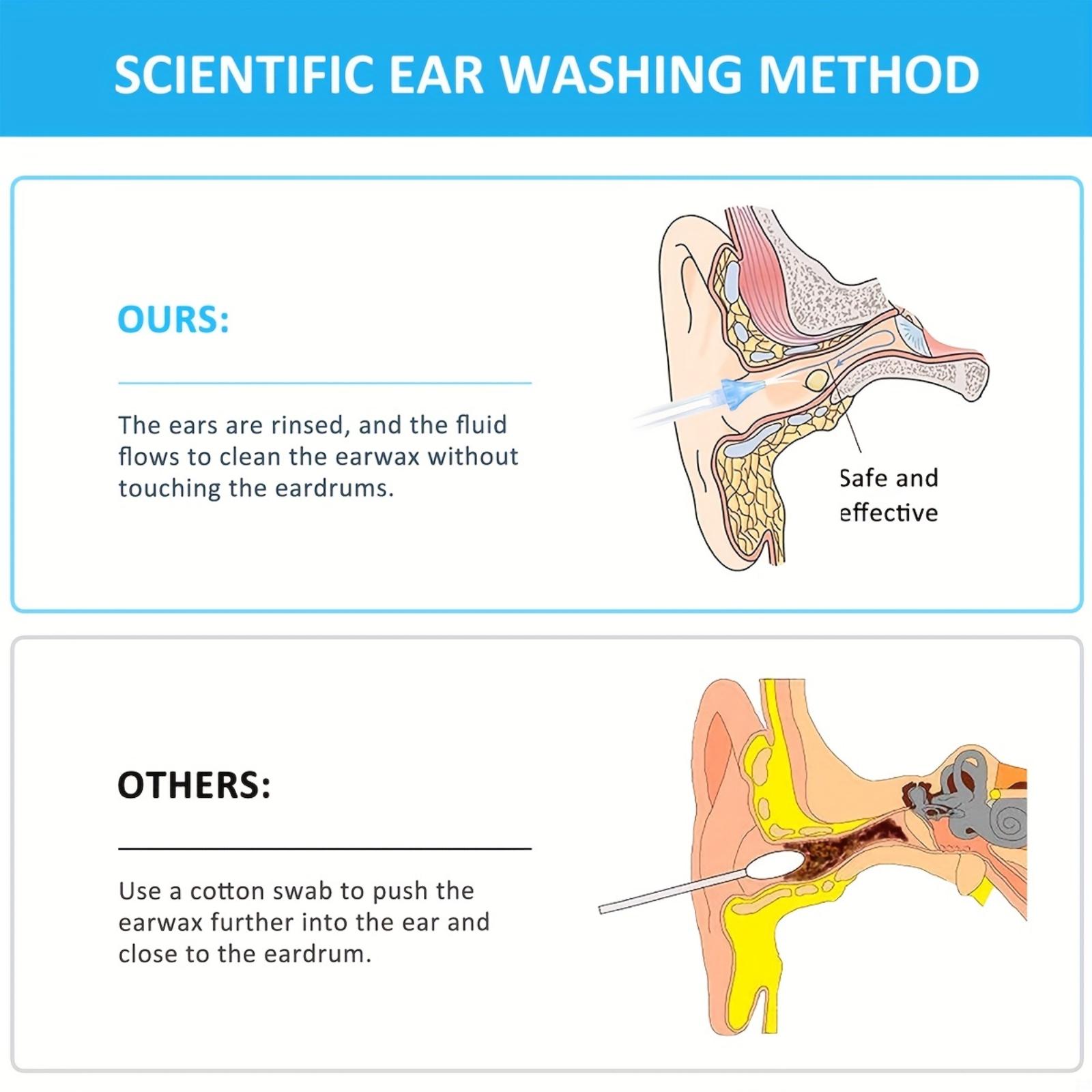 SCIENTIFIC EAR WASHING METHOD

OURS:

The ears are rinsed, and the fluid flows to clean the earwax without touching the eardrums.

Safe and effective

OTHERS:

Use a cotton swab to push the earwax further into the ear and close to the eardrum.