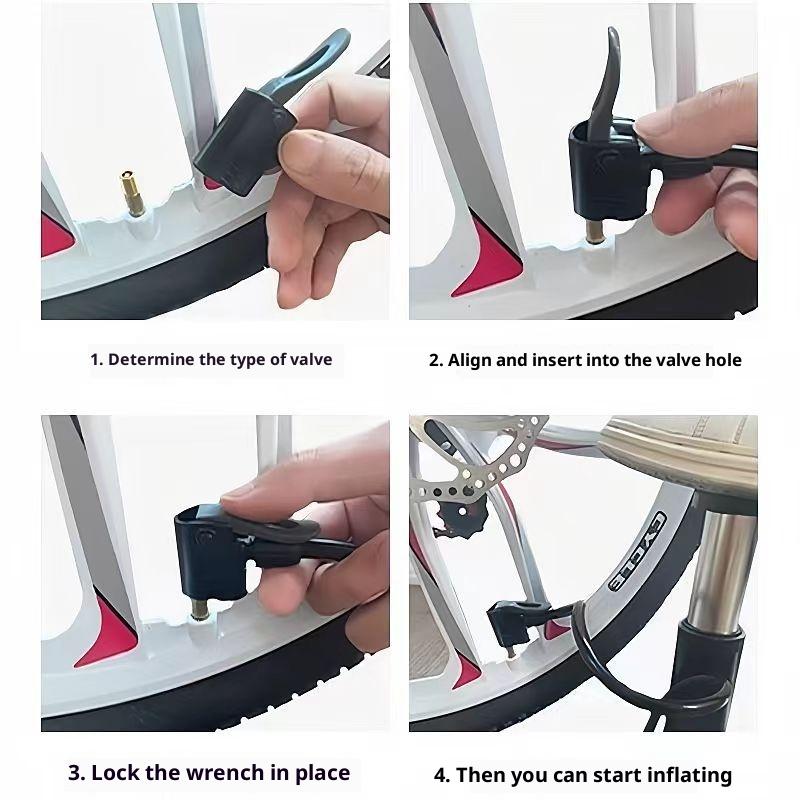 1. Determine the type of valve

2. Align and insert into the valve hole

3. Lock the wrench in place

CYCLE

4. Then you can start inflating