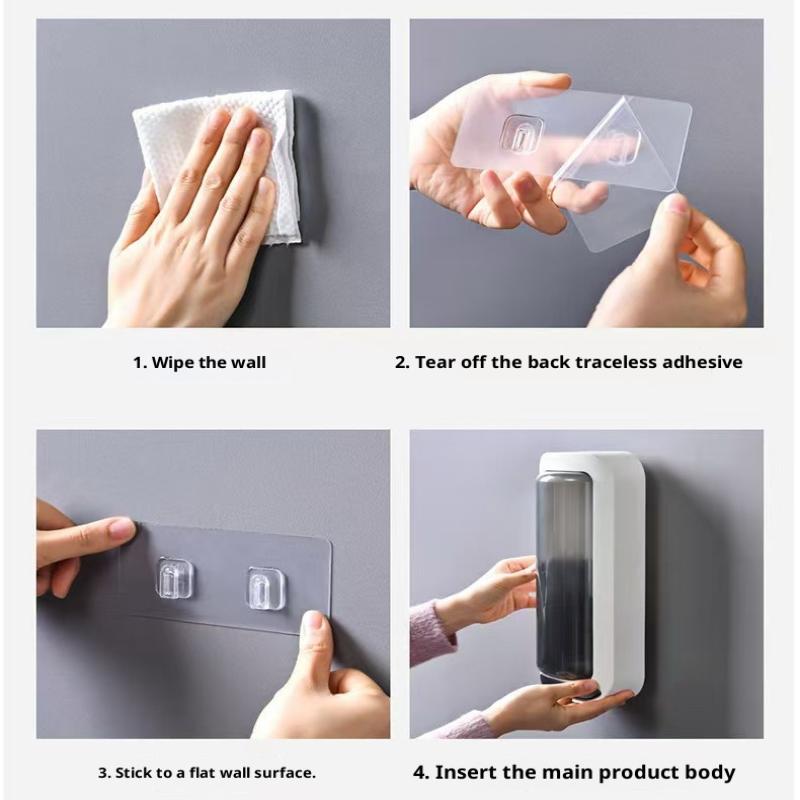 1. Wipe the wall

2. Tear off the back traceless adhesive

3. Stick to a flat wall surface.

4. Insert the main product body