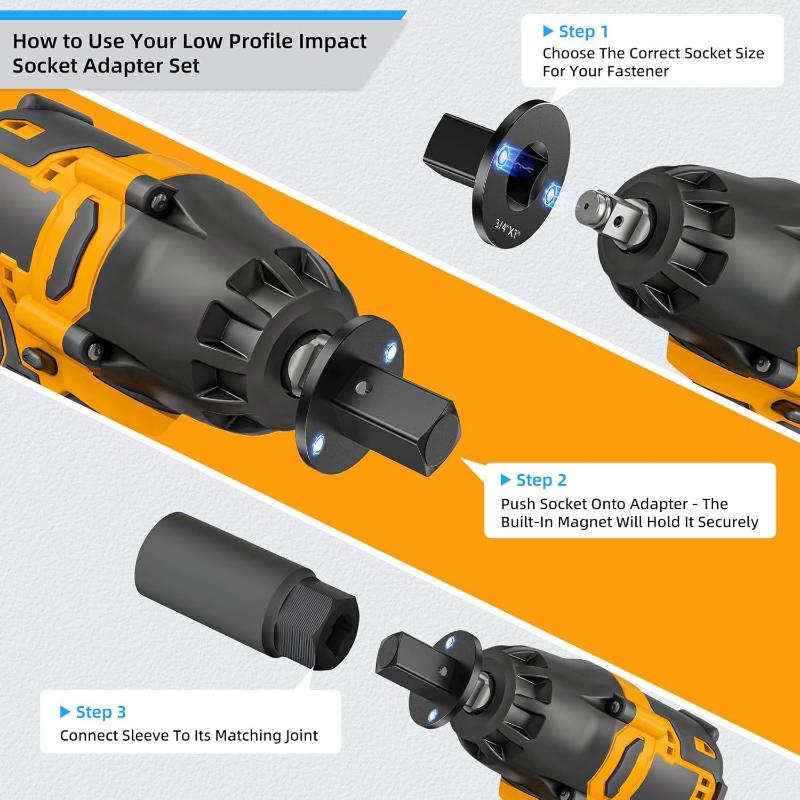 How to Use Your Low Profile Impact Socket Adapter Set

▶ Step 1
Choose The Correct Socket Size For Your Fastener

3/4"X1"

▶ Step 2
Push Socket Onto Adapter - The Built-In Magnet Will Hold It Securely

▶ Step 3
Connect Sleeve To Its Matching Joint