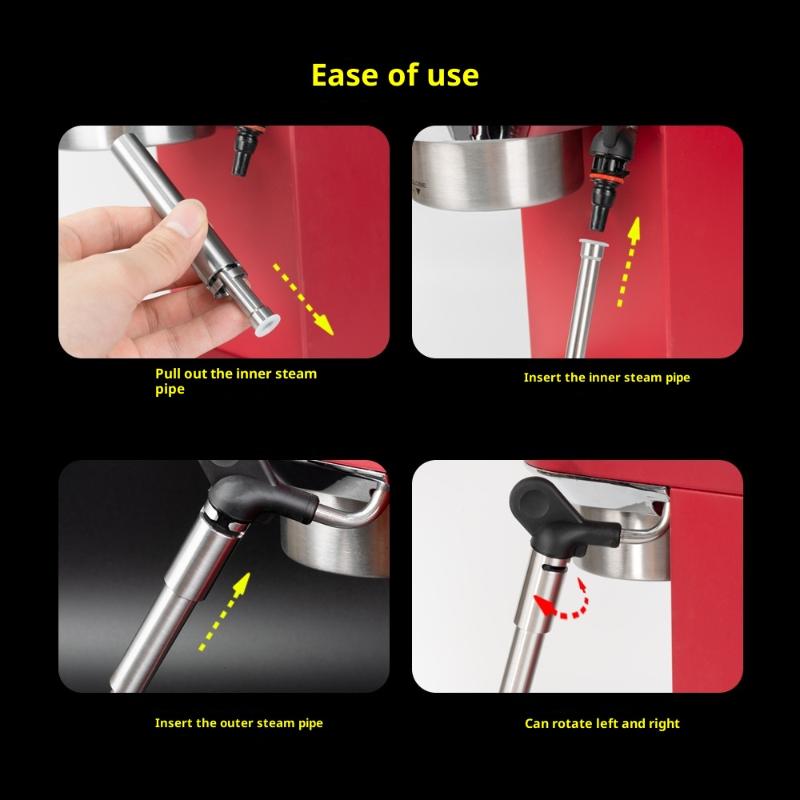 Ease of use

Pull out the inner steam pipe

Insert the inner steam pipe

Insert the outer steam pipe

Can rotate left and right