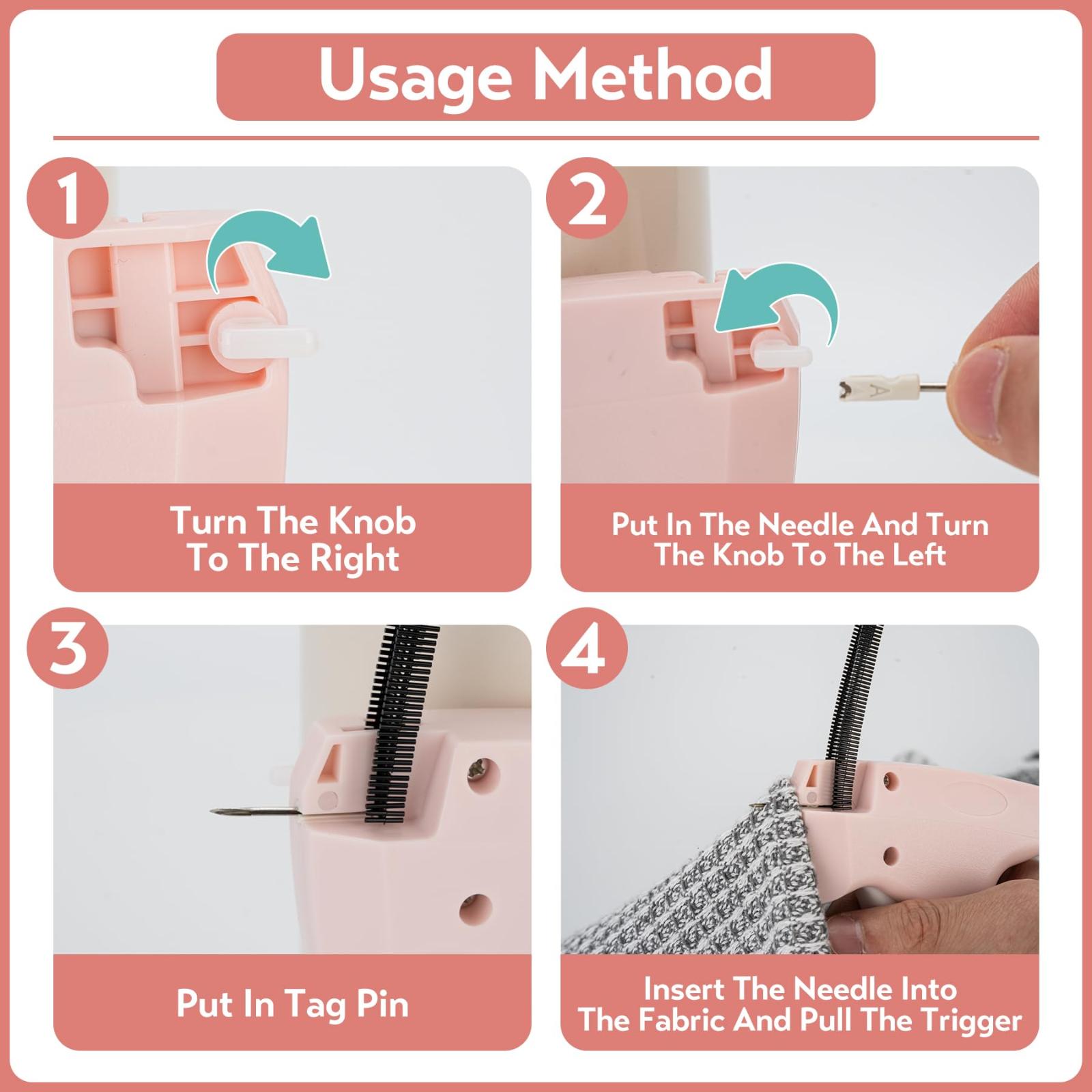 Usage Method

1

Turn The Knob To The Right

2

A

Put In The Needle And Turn The Knob To The Left

3

Put In Tag Pin

4

Insert The Needle Into The Fabric And Pull The Trigger