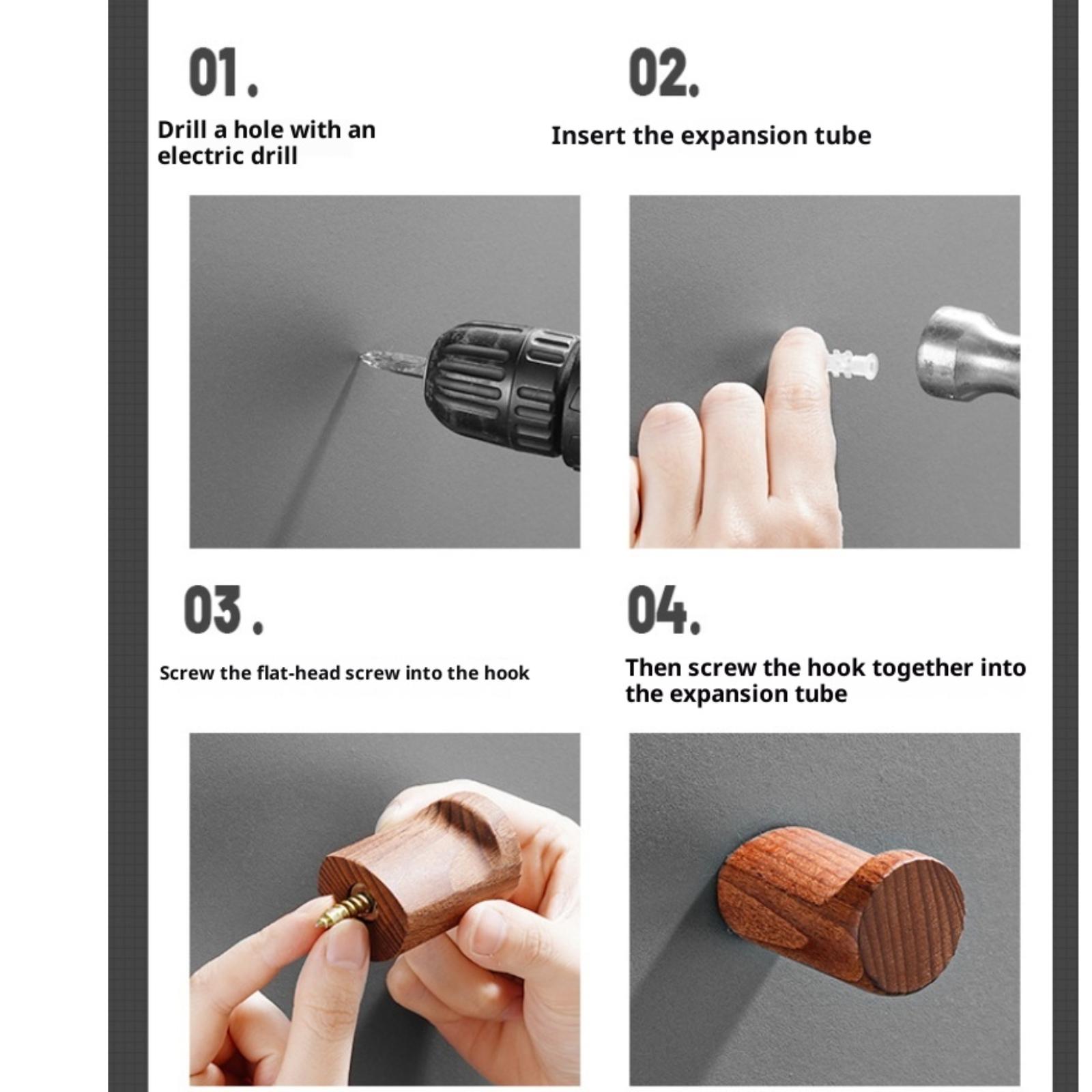 01.

Drill a hole with an electric drill

02.

Insert the expansion tube

03.

Screw the flat-head screw into the hook

04.

Then screw the hook together into the expansion tube