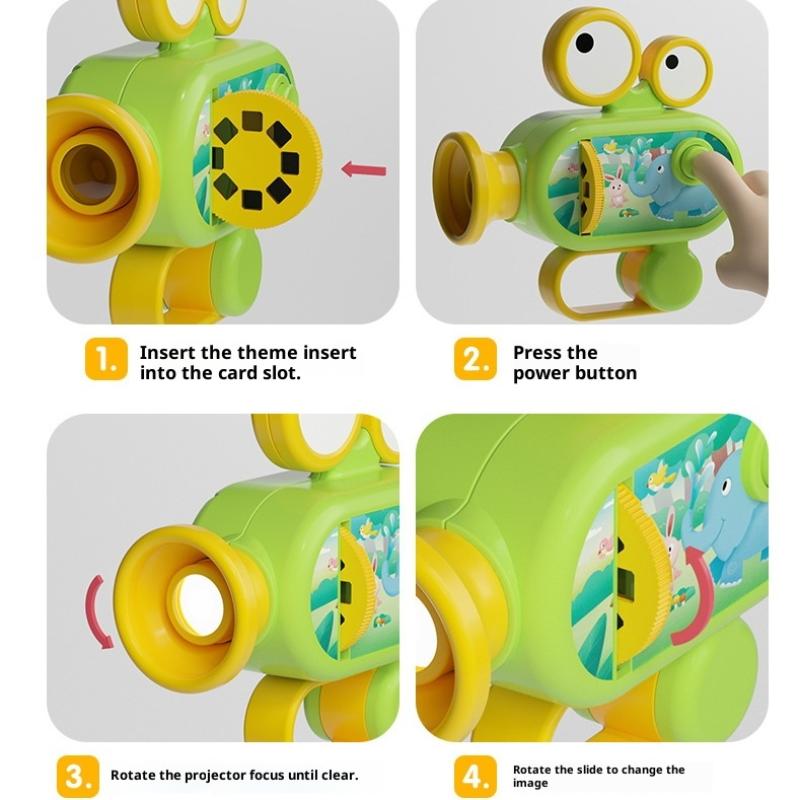 1. Insert the theme insert into the card slot.

2. Press the power button

3. Rotate the projector focus until clear.

4. Rotate the slide to change the image