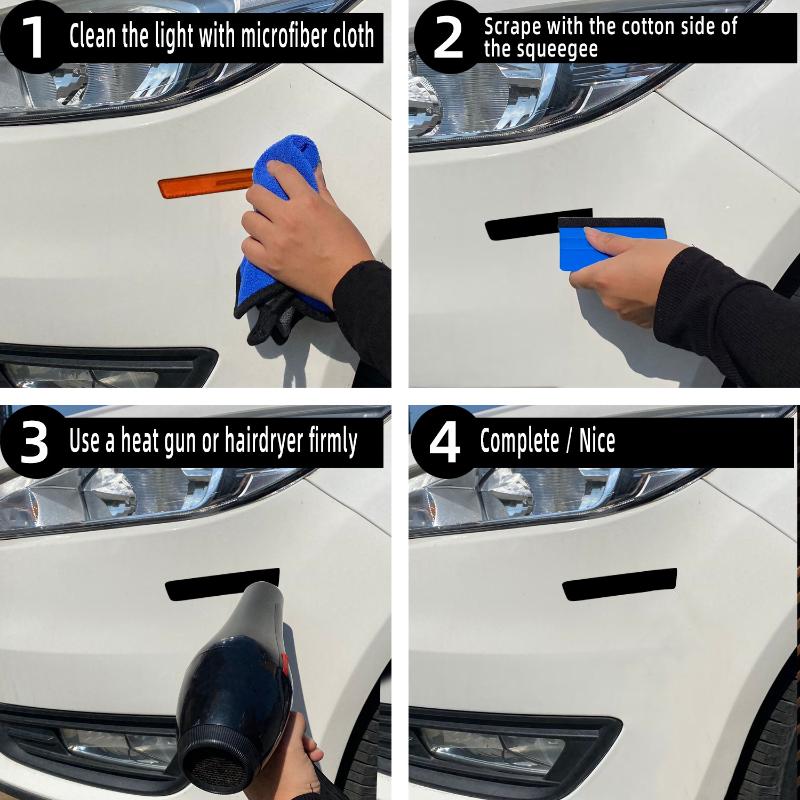 1 Clean the light with microfiber cloth

2 Scrape with the cotton side of the squeegee

3 Use a heat gun or hairdryer firmly

4 Complete / Nice