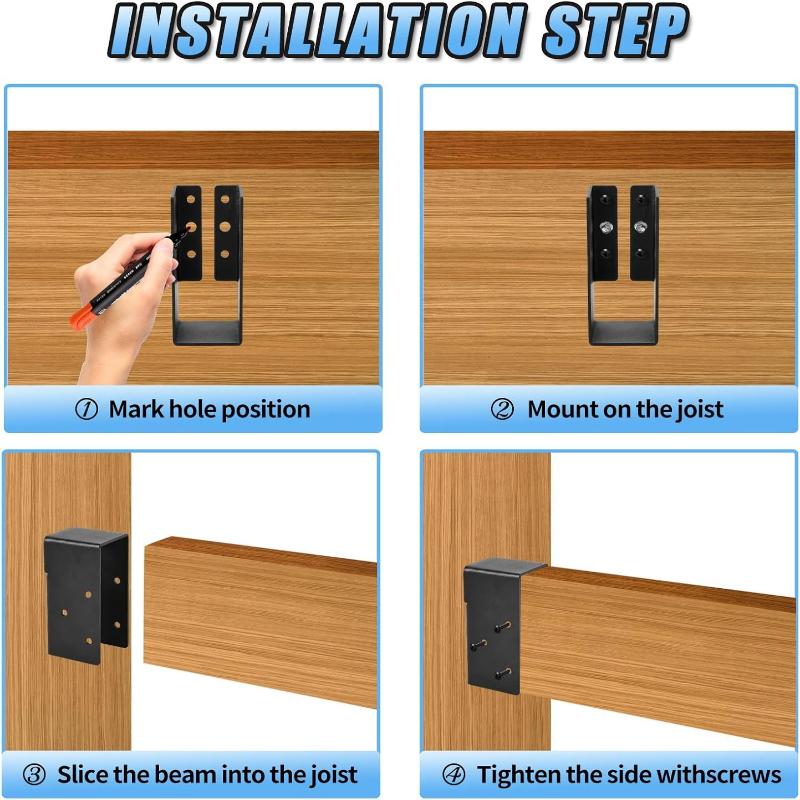 INSTALLATION STEP

① Mark hole position

② Mount on the joist

③ Slice the beam into the joist

④ Tighten the side withscrews