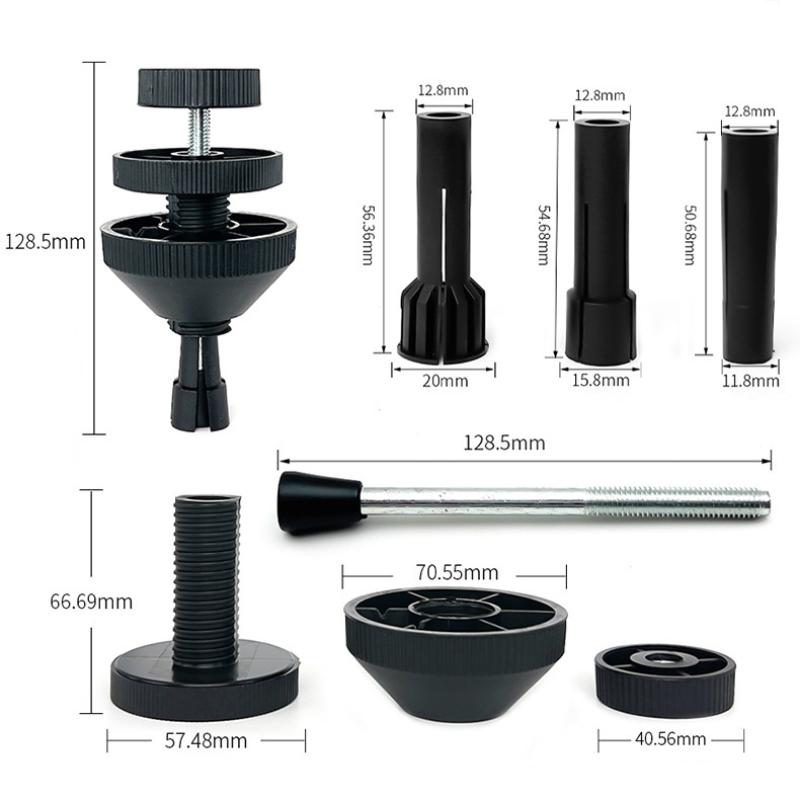 128.5mm

12.8mm
56.36mm
20mm

12.8mm
54.68mm
15.8mm

12.8mm
50.68mm
11.8mm

128.5mm

66.69mm
57.48mm

70.55mm

40.56mm