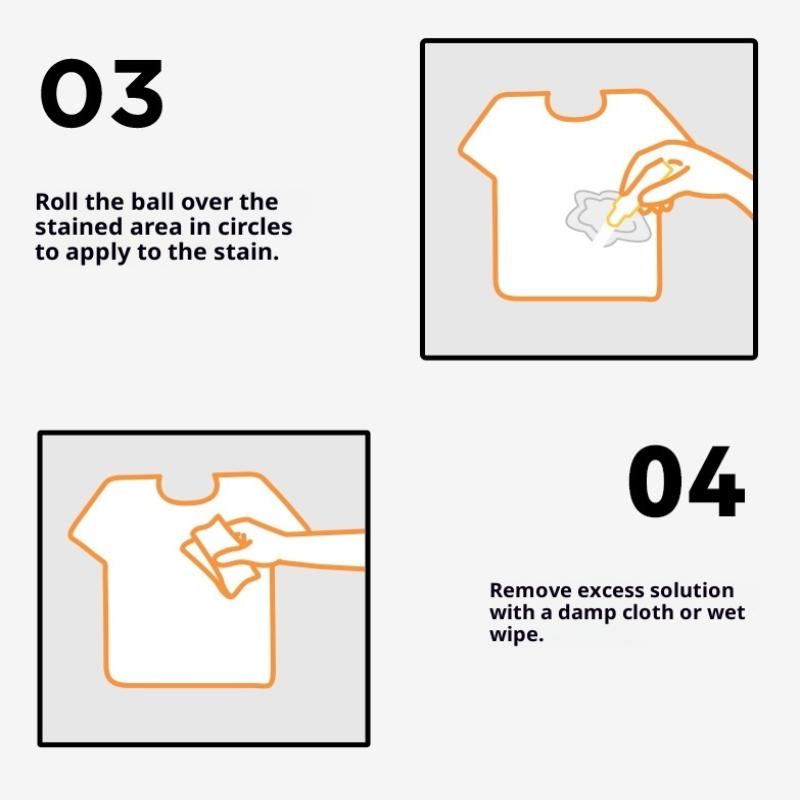 03

Roll the ball over the stained area in circles to apply to the stain.

04

Remove excess solution with a damp cloth or wet wipe.