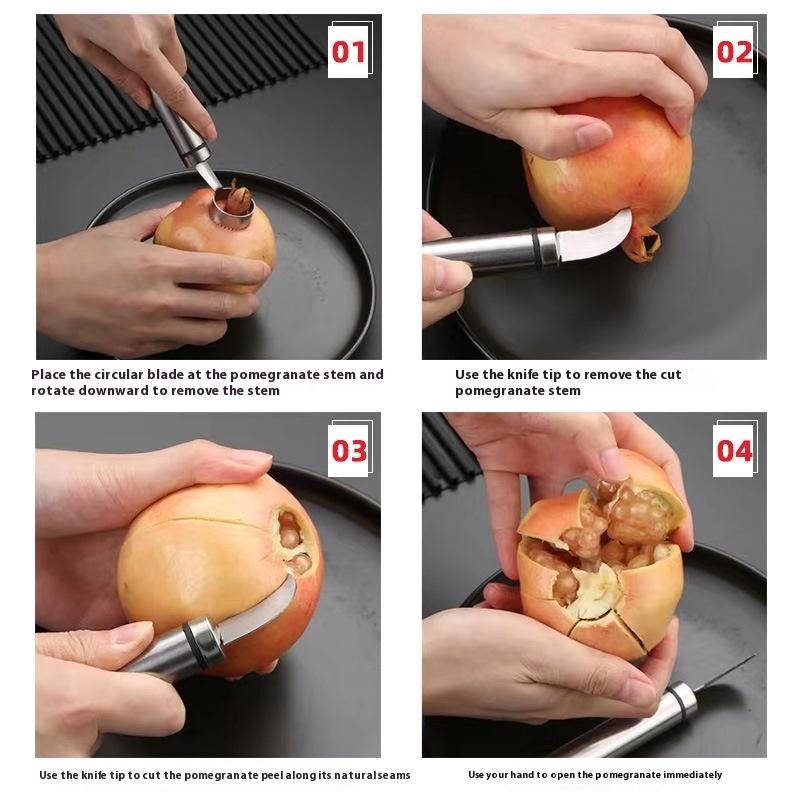 01

Place the circular blade at the pomegranate stem and rotate downward to remove the stem

02

Use the knife tip to remove the cut pomegranate stem

03

Use the knife tip to cut the pomegranate peel along its naturalseams

04

Use your hand to open the pomegranate immediately