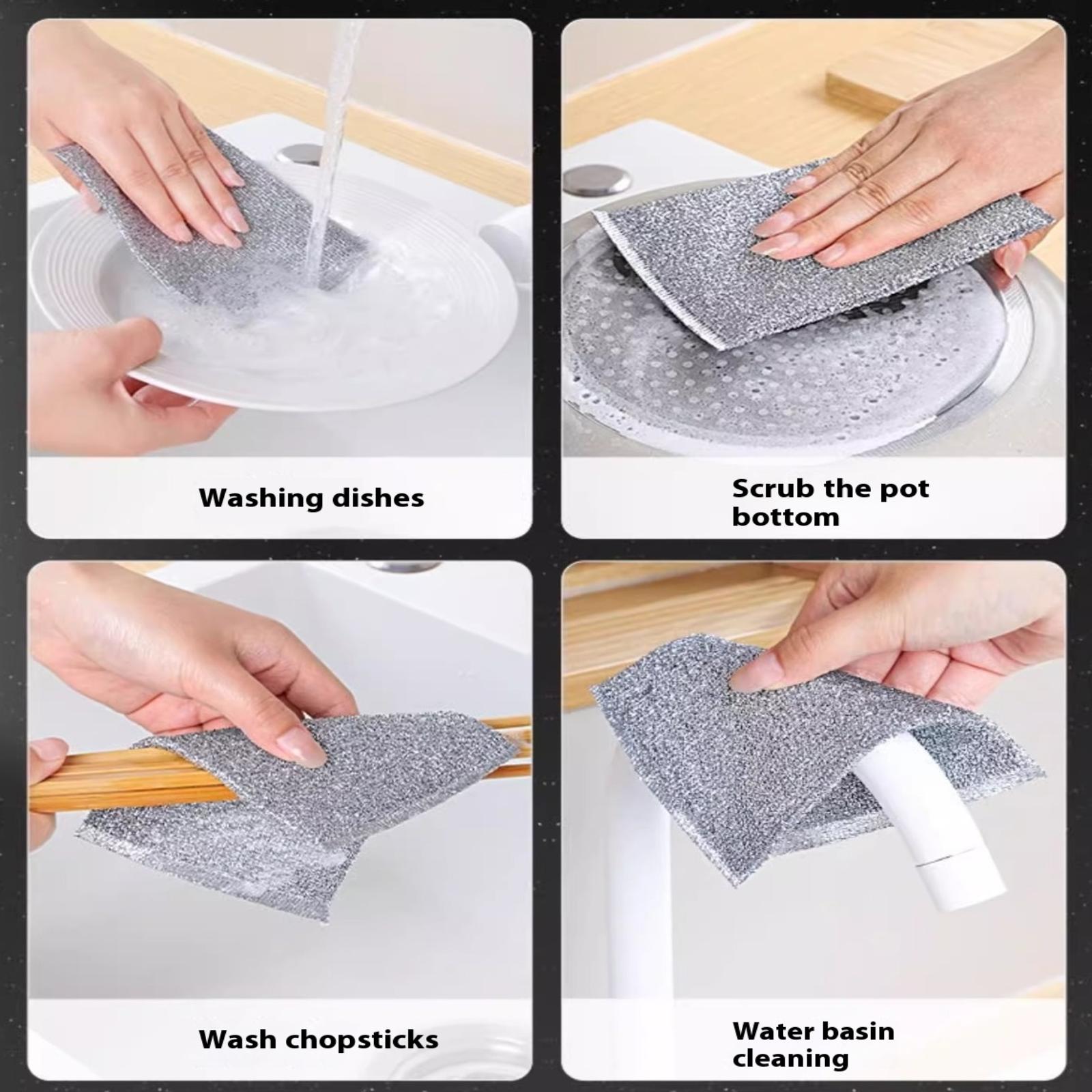 Washing dishes

Scrub the pot bottom

Wash chopsticks

Water basin cleaning