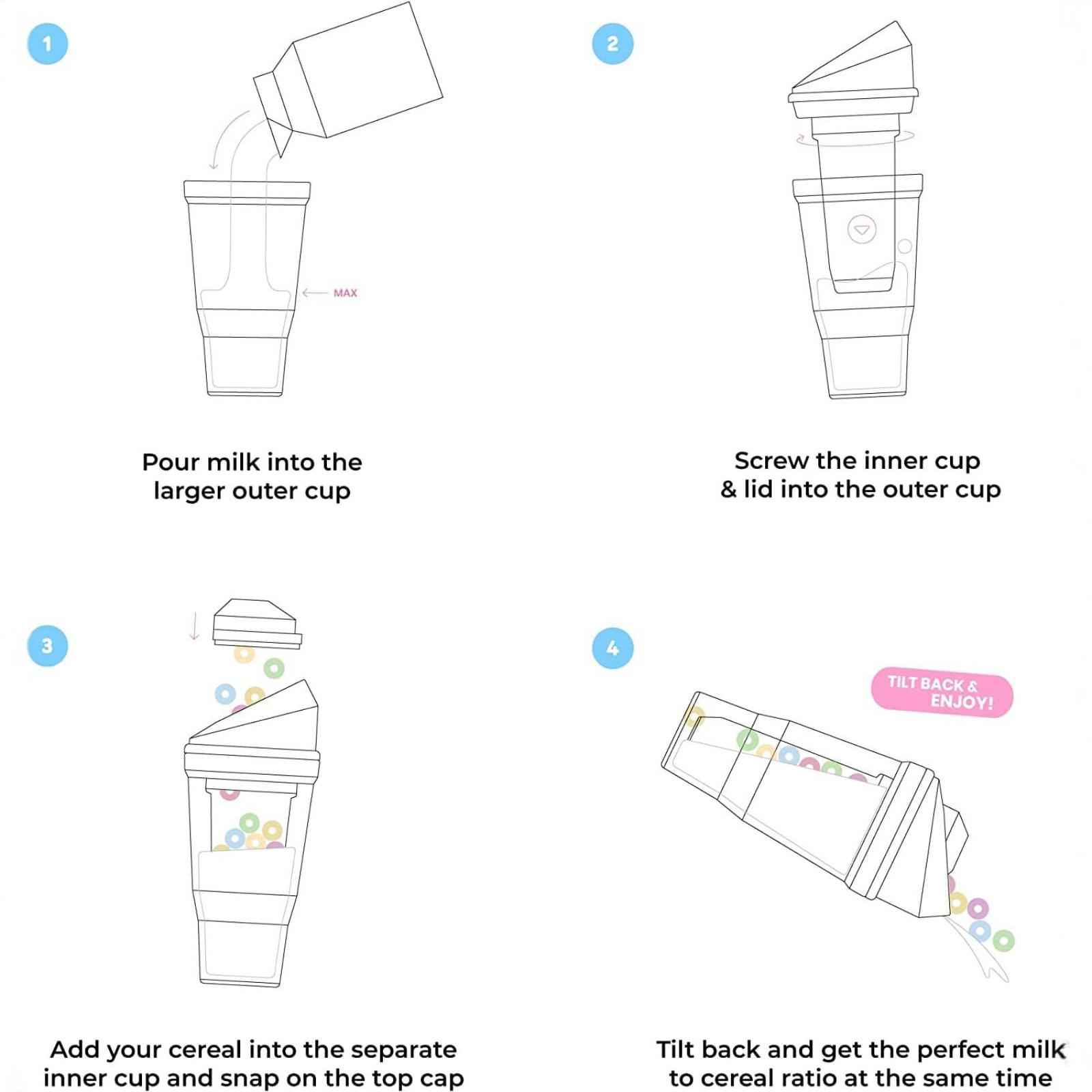 1

MAX

Pour milk into the larger outer cup

2

Screw the inner cup & lid into the outer cup

3

Add your cereal into the separate inner cup and snap on the top cap

4

TILT BACK & ENJOY!

Tilt back and get the perfect milk to cereal ratio at the same time