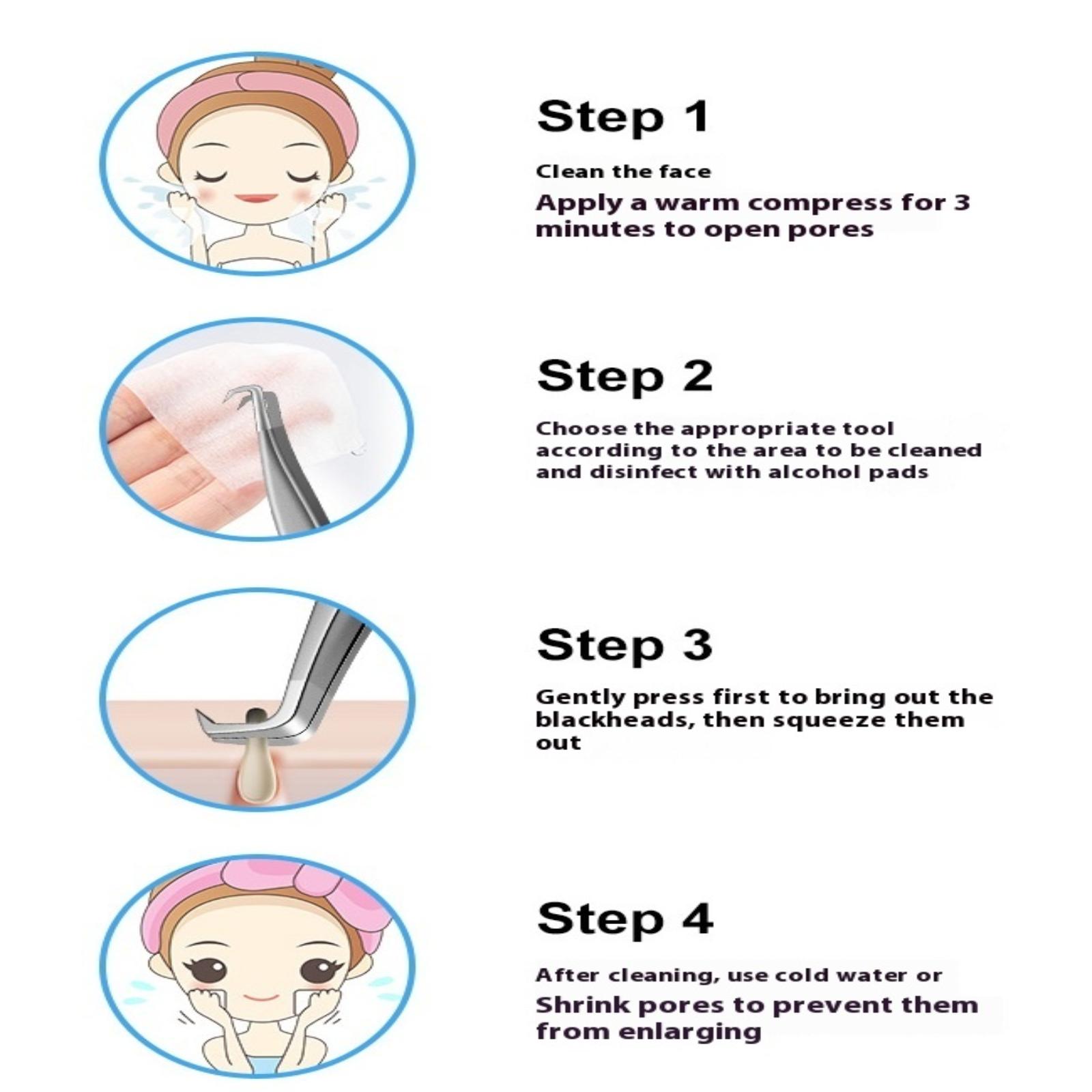 Step 1

Clean the face

Apply a warm compress for 3 minutes to open pores

Step 2

Choose the appropriate tool according to the area to be cleaned and disinfect with alcohol pads

Step 3

Gently press first to bring out the blackheads, then squeeze them out

Step 4

After cleaning, use cold water or

Shrink pores to prevent them from enlarging