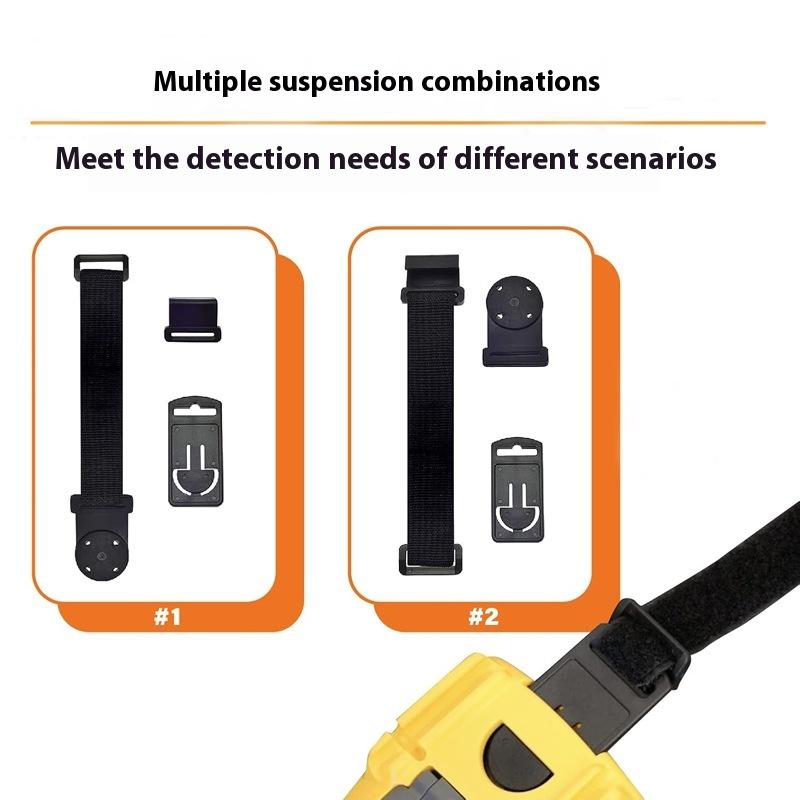 Multiple suspension combinations

Meet the detection needs of different scenarios

#1

#2