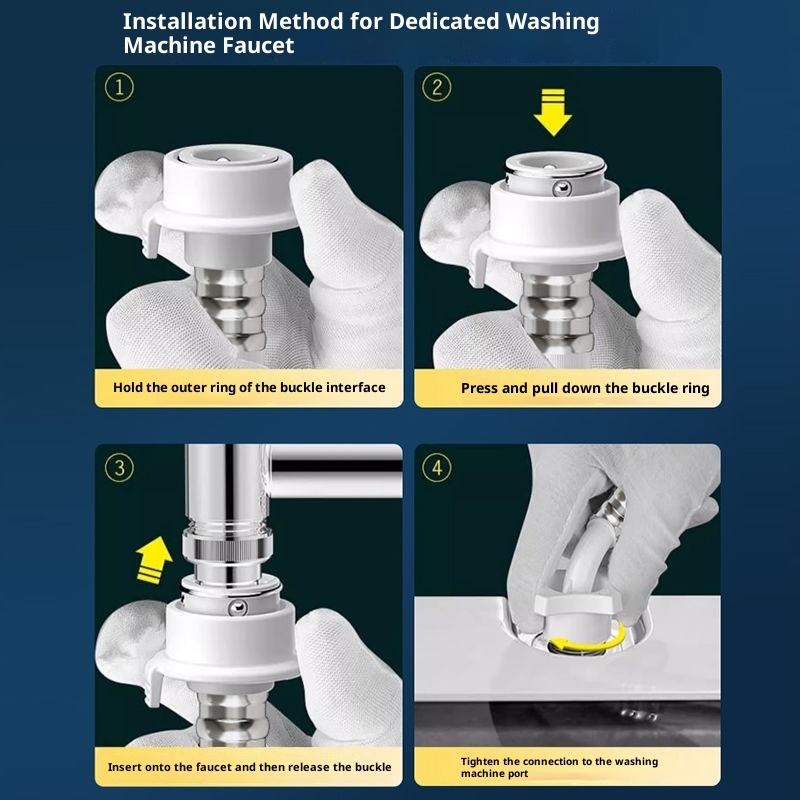 Installation Method for Dedicated Washing Machine Faucet

①

Hold the outer ring of the buckle interface

②

Press and pull down the buckle ring

③

Insert onto the faucet and then release the buckle

④

Tighten the connection to the washing machine port