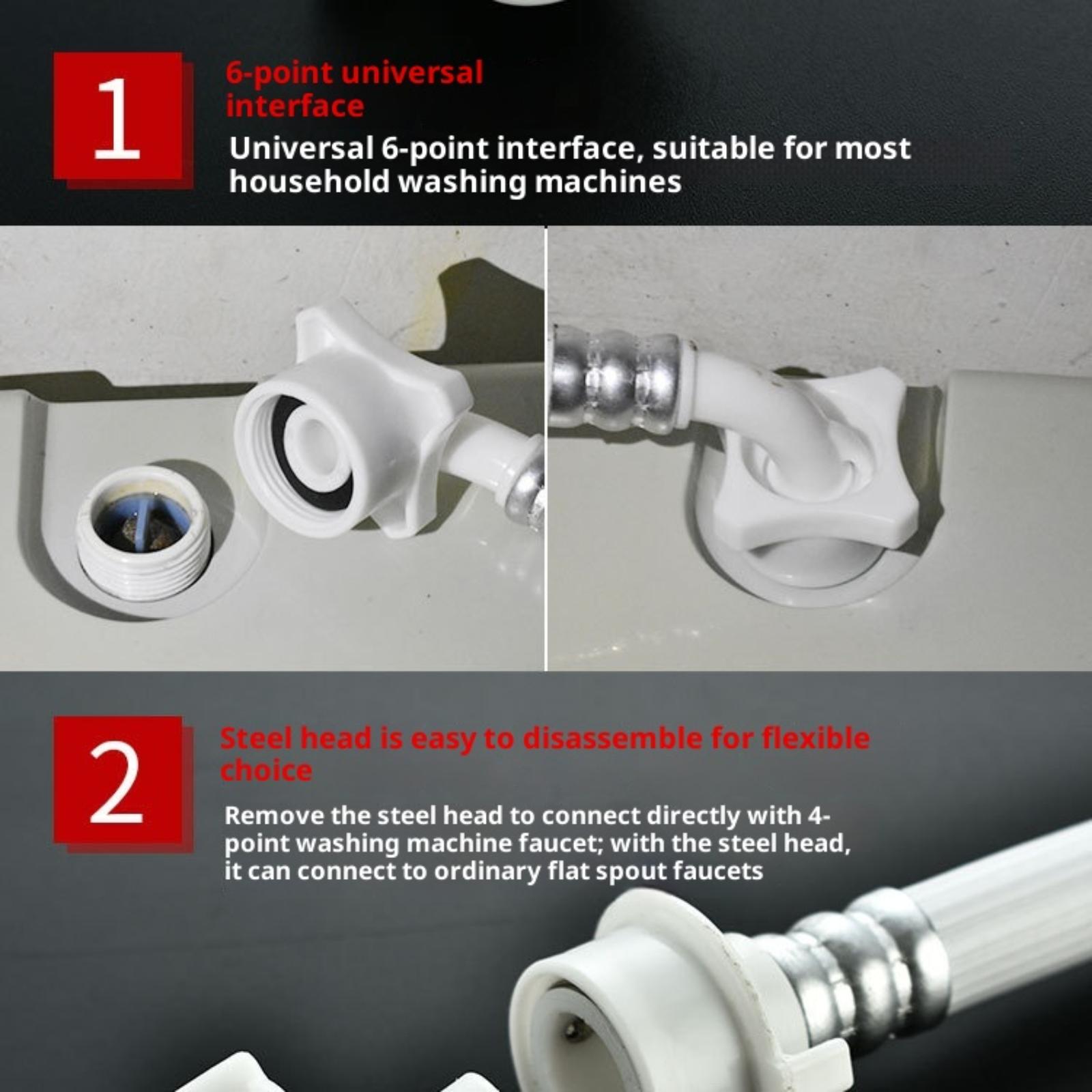 1

6-point universal interface

Universal 6-point interface, suitable for most household washing machines

2

Steel head is easy to disassemble for flexible choice

Remove the steel head to connect directly with 4-point washing machine faucet; with the steel head, it can connect to ordinary flat spout faucets