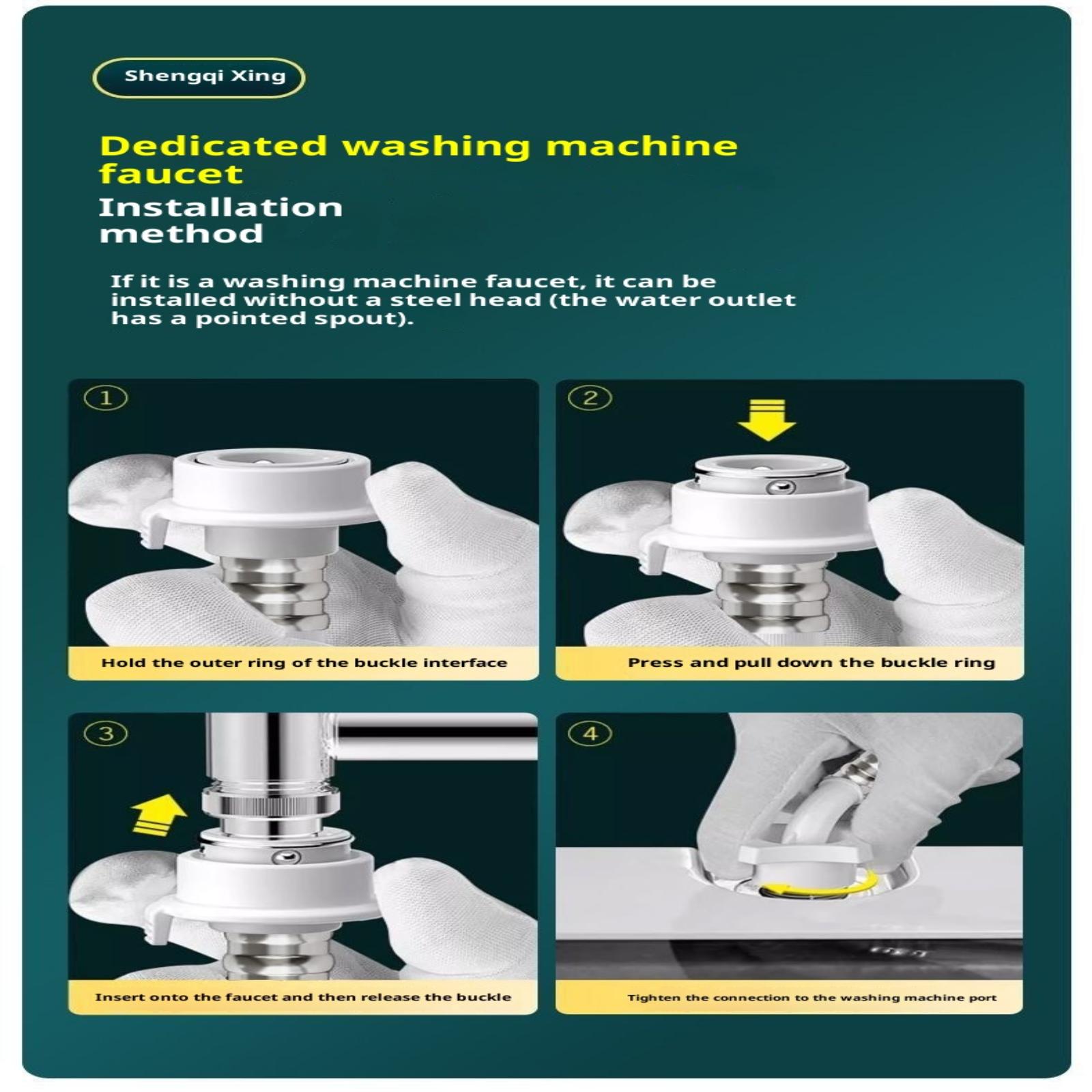 Shengqi Xing

Dedicated washing machine faucet

Installation method

If it is a washing machine faucet, it can be installed without a steel head (the water outlet has a pointed spout).

①

Hold the outer ring of the buckle interface

②

Press and pull down the buckle ring

③

Insert onto the faucet and then release the buckle

④

Tighten the connection to the washing machine port