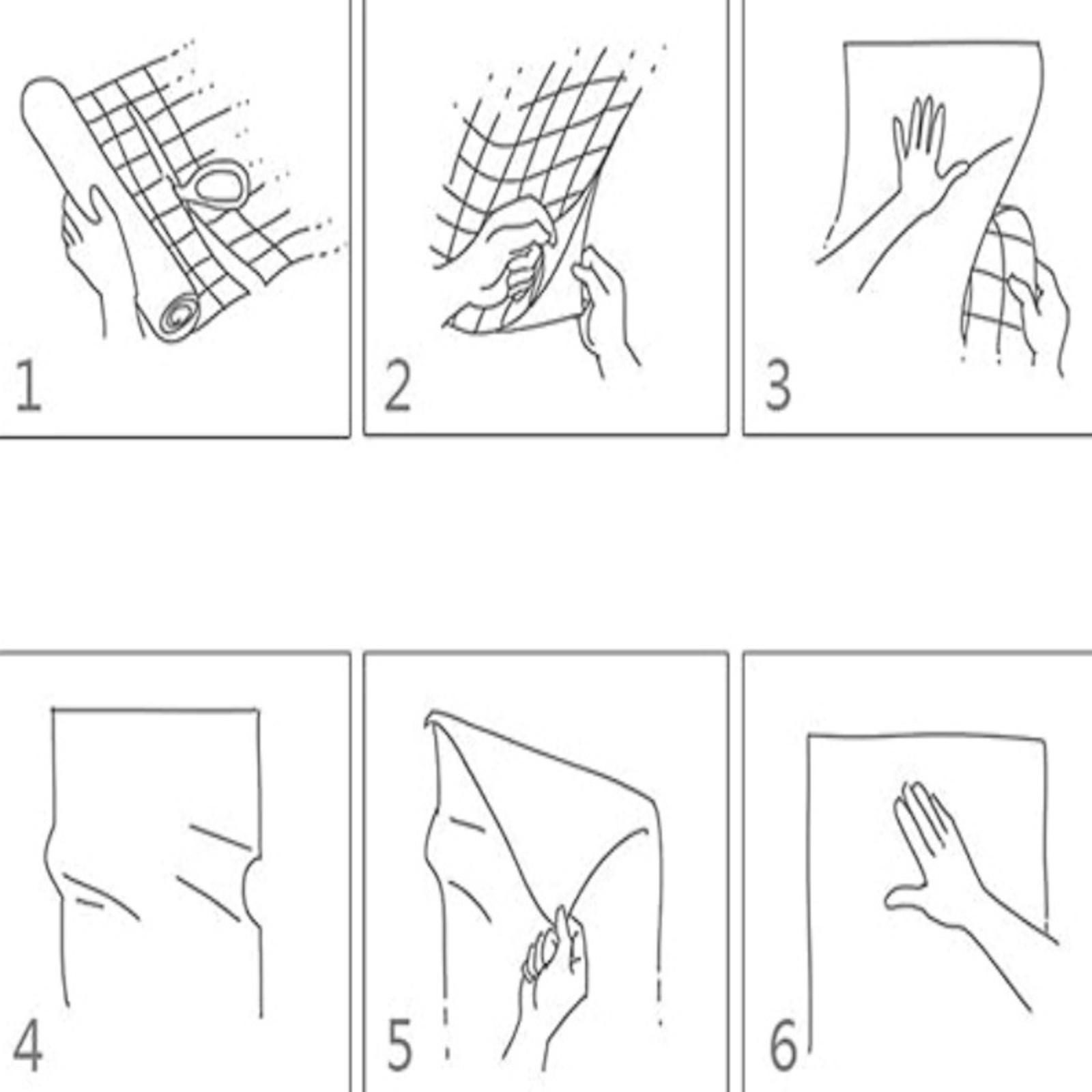 1

2

3

4

5

6