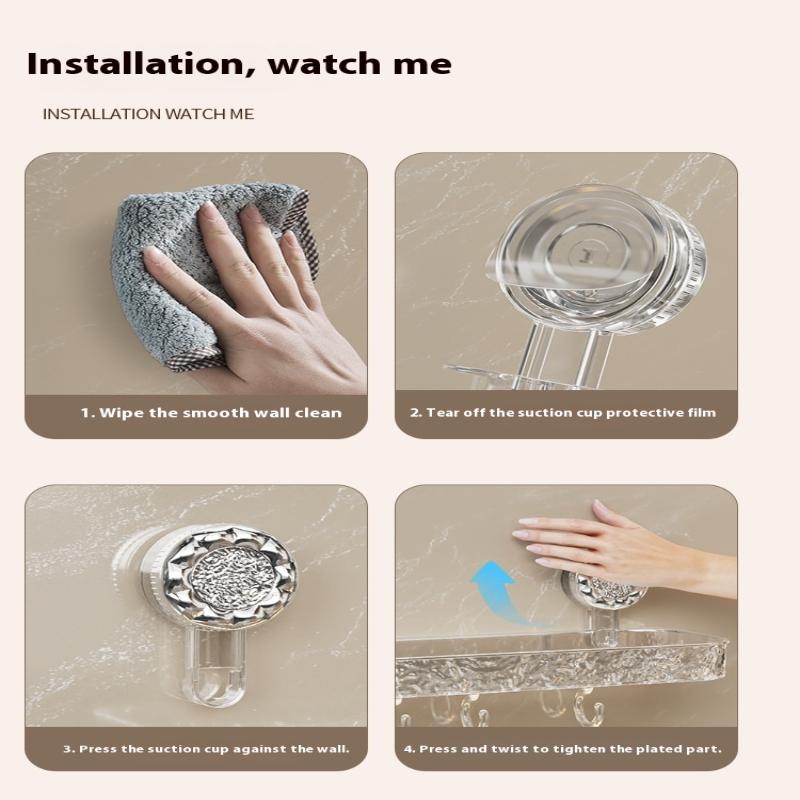 Installation, watch me

INSTALLATION WATCH ME

1. Wipe the smooth wall clean

2. Tear off the suction cup protective film

3. Press the suction cup against the wall.

4. Press and twist to tighten the plated part.