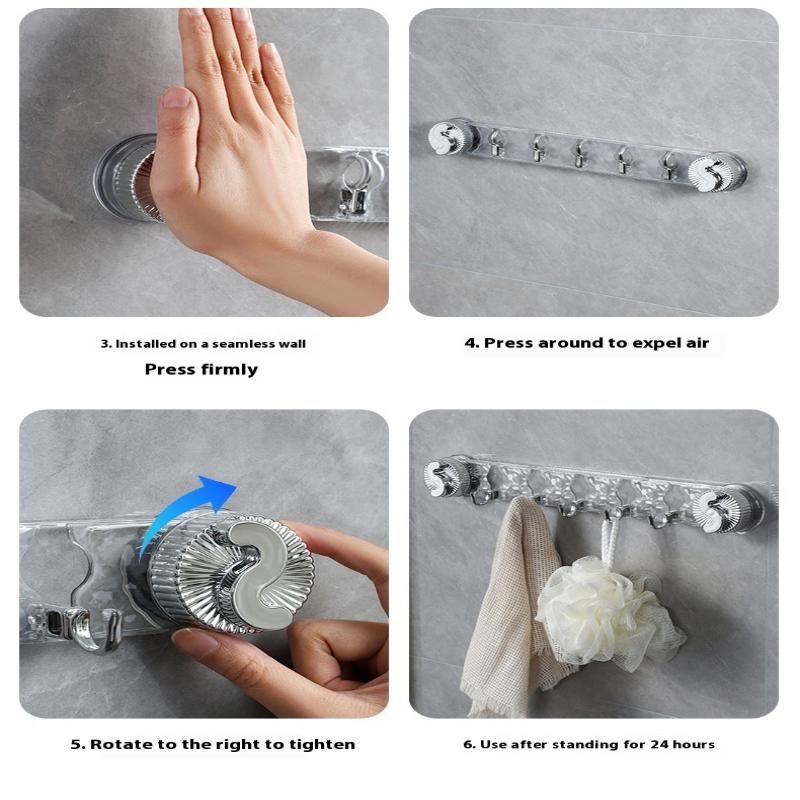 3. Installed on a seamless wall
Press firmly

4. Press around to expel air

5. Rotate to the right to tighten

6. Use after standing for 24 hours