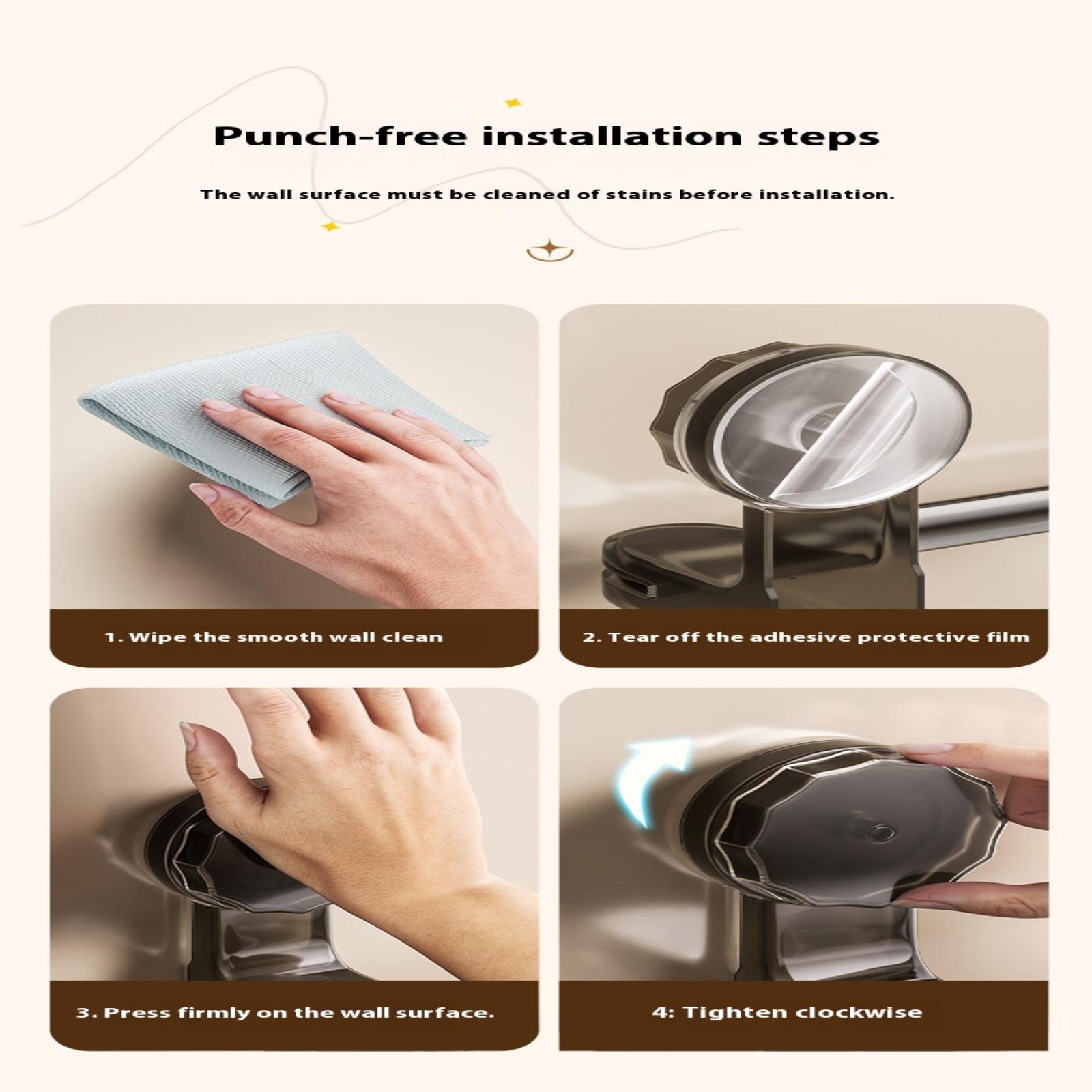 Punch-free installation steps

The wall surface must be cleaned of stains before installation.

1. Wipe the smooth wall clean

2. Tear off the adhesive protective film

3. Press firmly on the wall surface.

4: Tighten clockwise