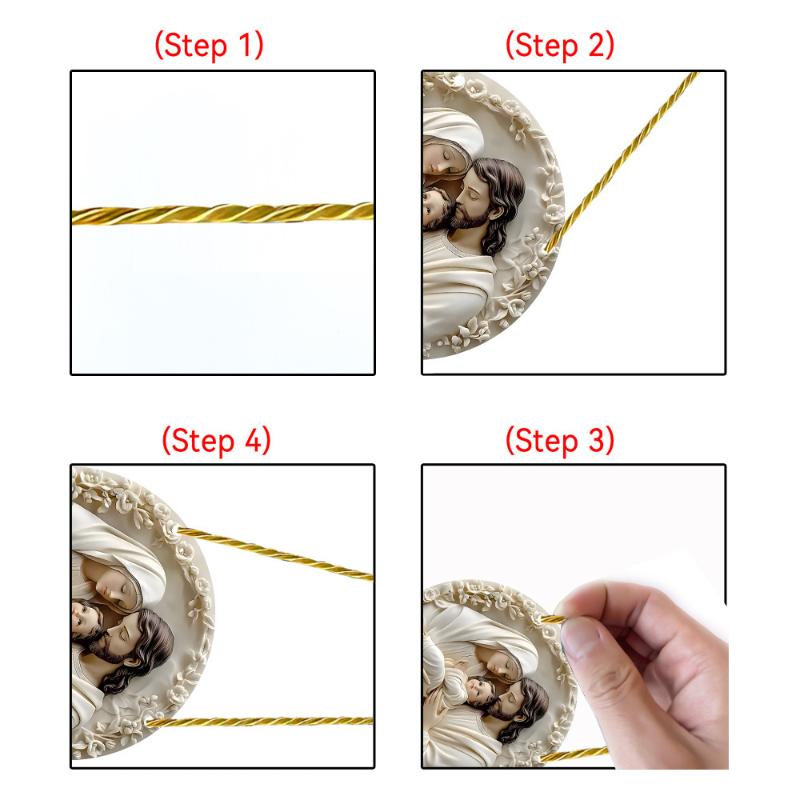 (Step 1)

(Step 2)

(Step 4)

(Step 3)