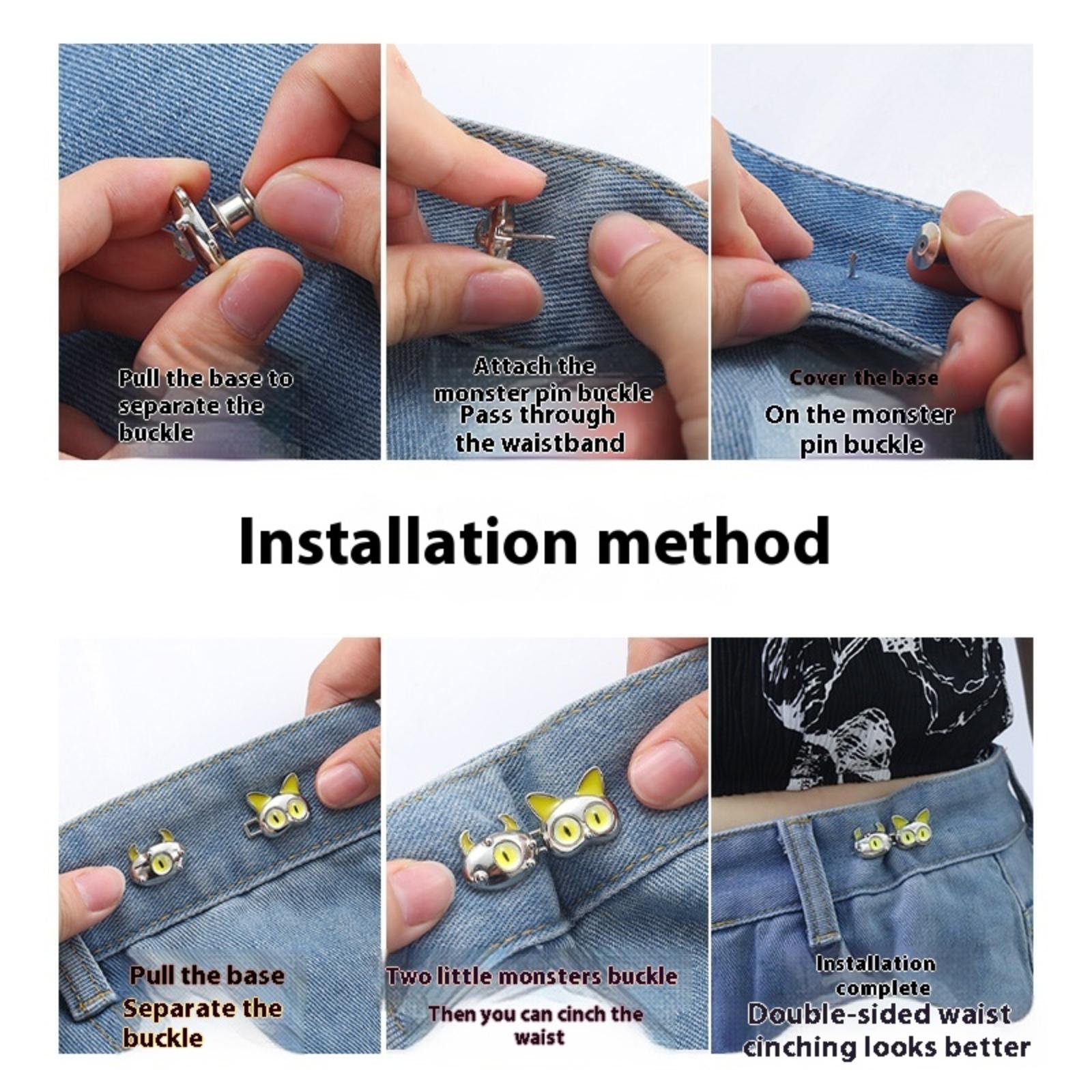 Pull the base to separate the buckle

Attach the monster pin buckle
Pass through the waistband

Cover the base
On the monster pin buckle

Installation method

Pull the base
Separate the buckle

Two little monsters buckle
Then you can cinch the waist

Installation complete
Double-sided waist cinching looks better