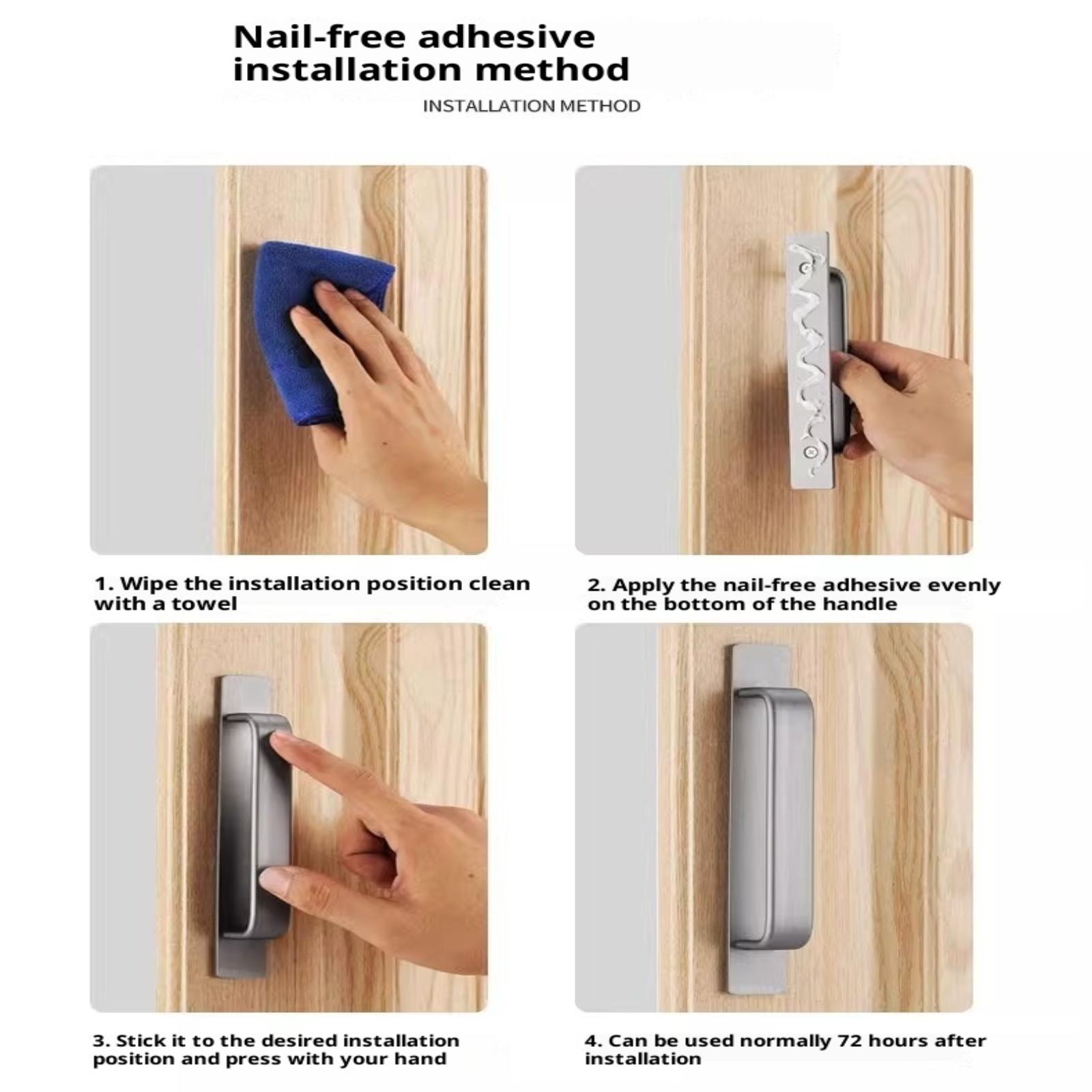 Nail-free adhesive installation method

INSTALLATION METHOD

1. Wipe the installation position clean with a towel

2. Apply the nail-free adhesive evenly on the bottom of the handle

3. Stick it to the desired installation position and press with your hand

4. Can be used normally 72 hours after installation