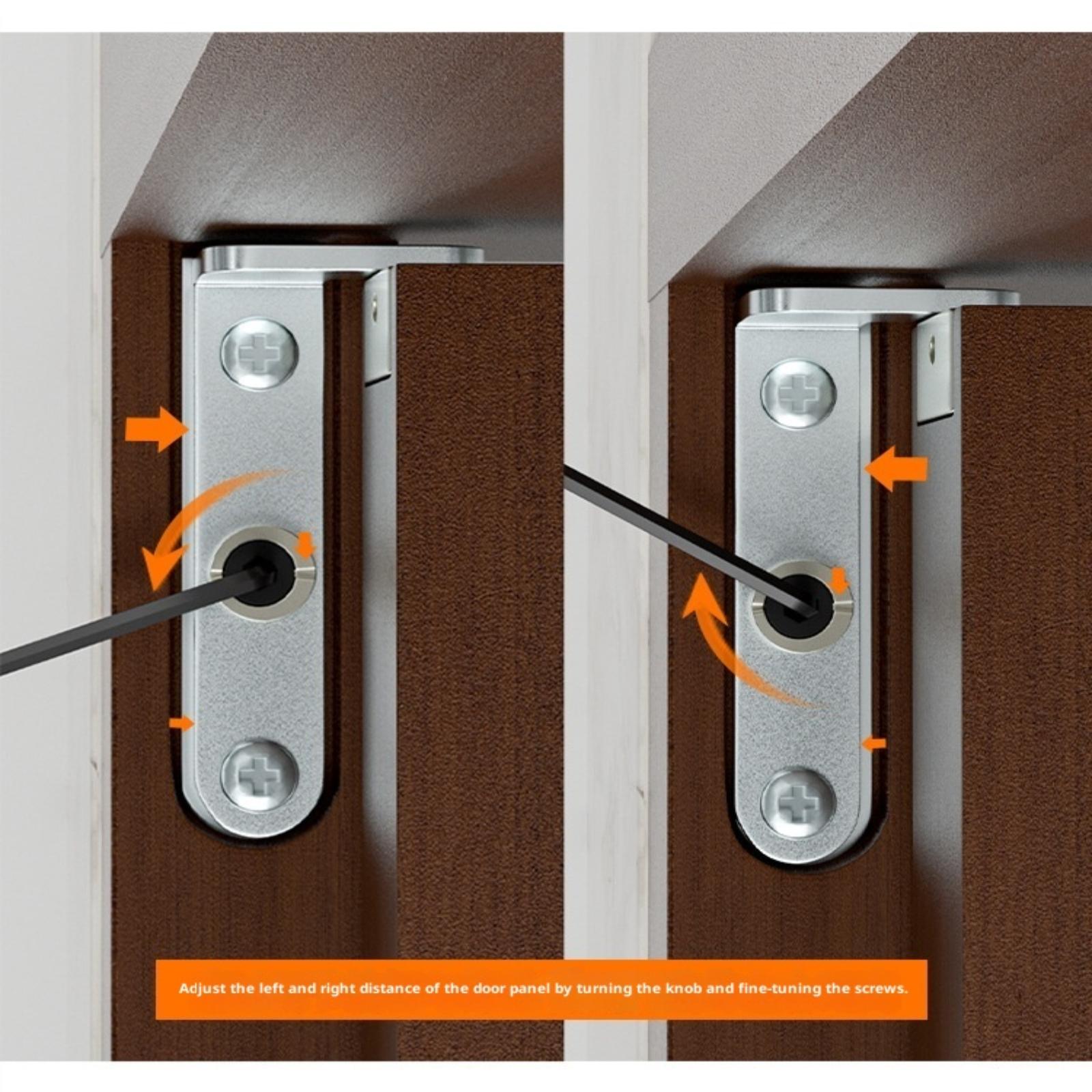 Adjust the left and right distance of the door panel by turning the knob and fine-tuning the screws.