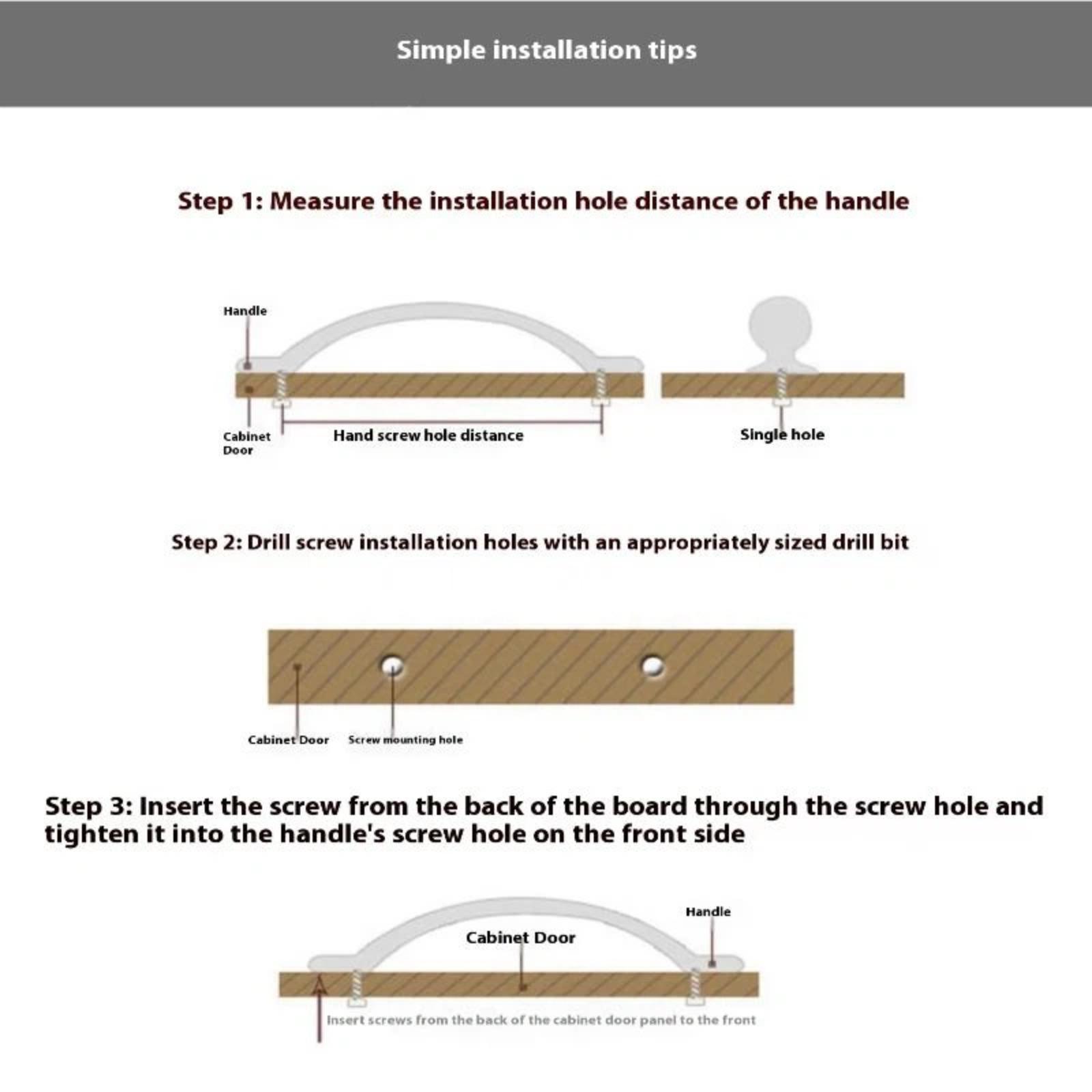 Simple installation tips

Step 1: Measure the installation hole distance of the handle

Handle

Cabinet Door

Hand screw hole distance

Single hole

Step 2: Drill screw installation holes with an appropriately sized drill bit

Cabinet Door

Screw mounting hole

Step 3: Insert the screw from the back of the board through the screw hole and tighten it into the handle's screw hole on the front side

Handle

Cabinet Door

Insert screws from the back of the cabinet door panel to the front