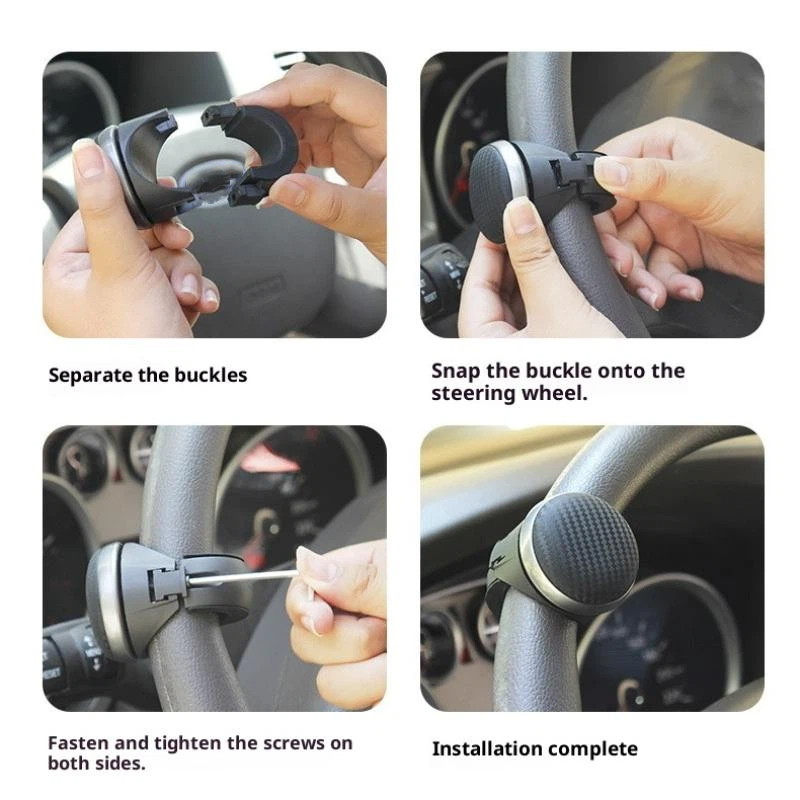 Separate the buckles

Snap the buckle onto the steering wheel.

Fasten and tighten the screws on both sides.

Installation complete