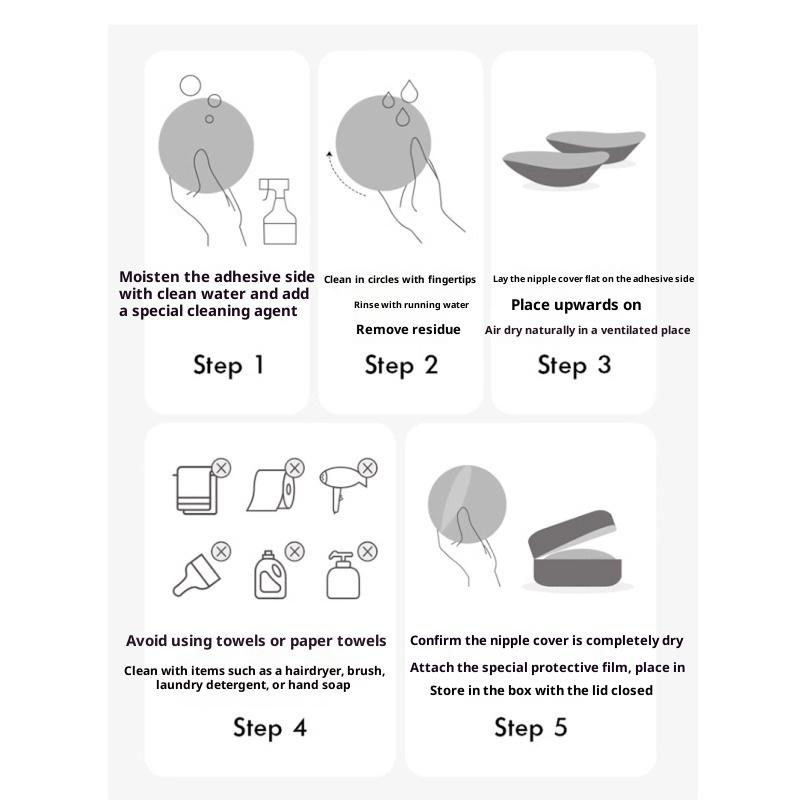 Moisten the adhesive side with clean water and add a special cleaning agent

Step 1

Clean in circles with fingertips

Rinse with running water

Remove residue

Step 2

Lay the nipple cover flat on the adhesive side

Place upwards on

Air dry naturally in a ventilated place

Step 3

Avoid using towels or paper towels

Clean with items such as a hairdryer, brush, laundry detergent, or hand soap

Step 4

Confirm the nipple cover is completely dry

Attach the special protective film, place in

Store in the box with the lid closed

Step 5