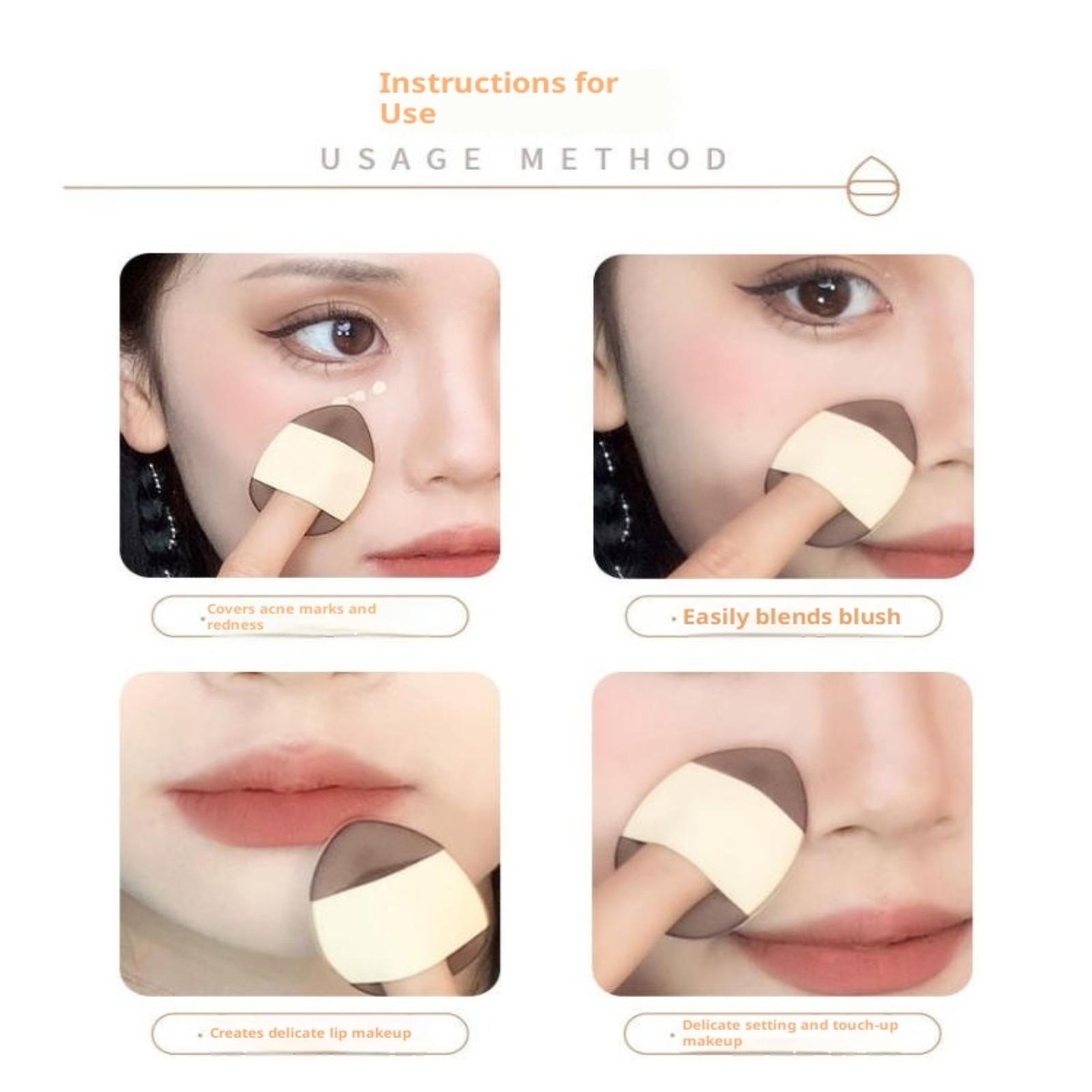 Instructions for Use

USAGE METHOD

· Covers acne marks and redness

· Easily blends blush

· Creates delicate lip makeup

· Delicate setting and touch-up makeup