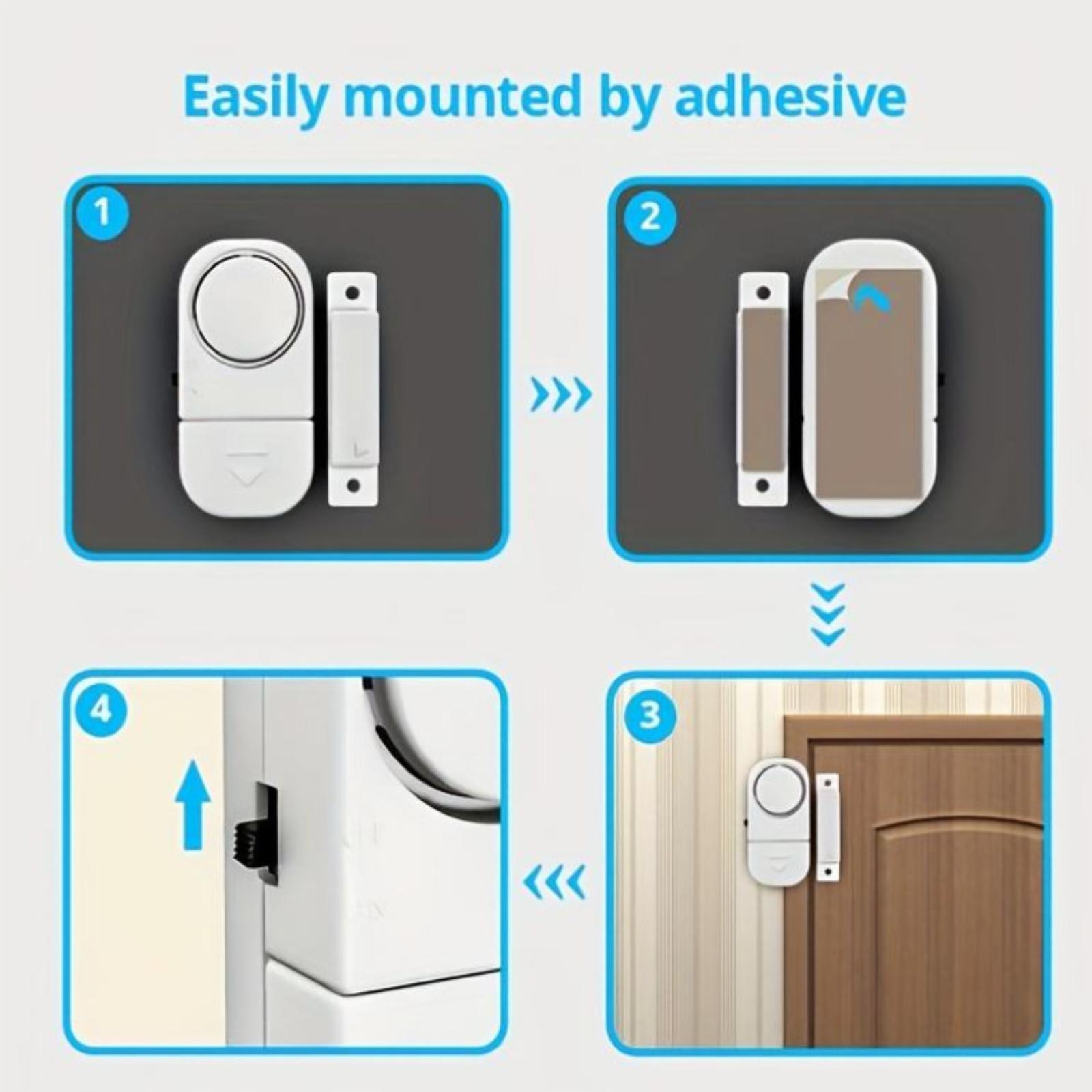 Easily mounted by adhesive

1

2

3

4