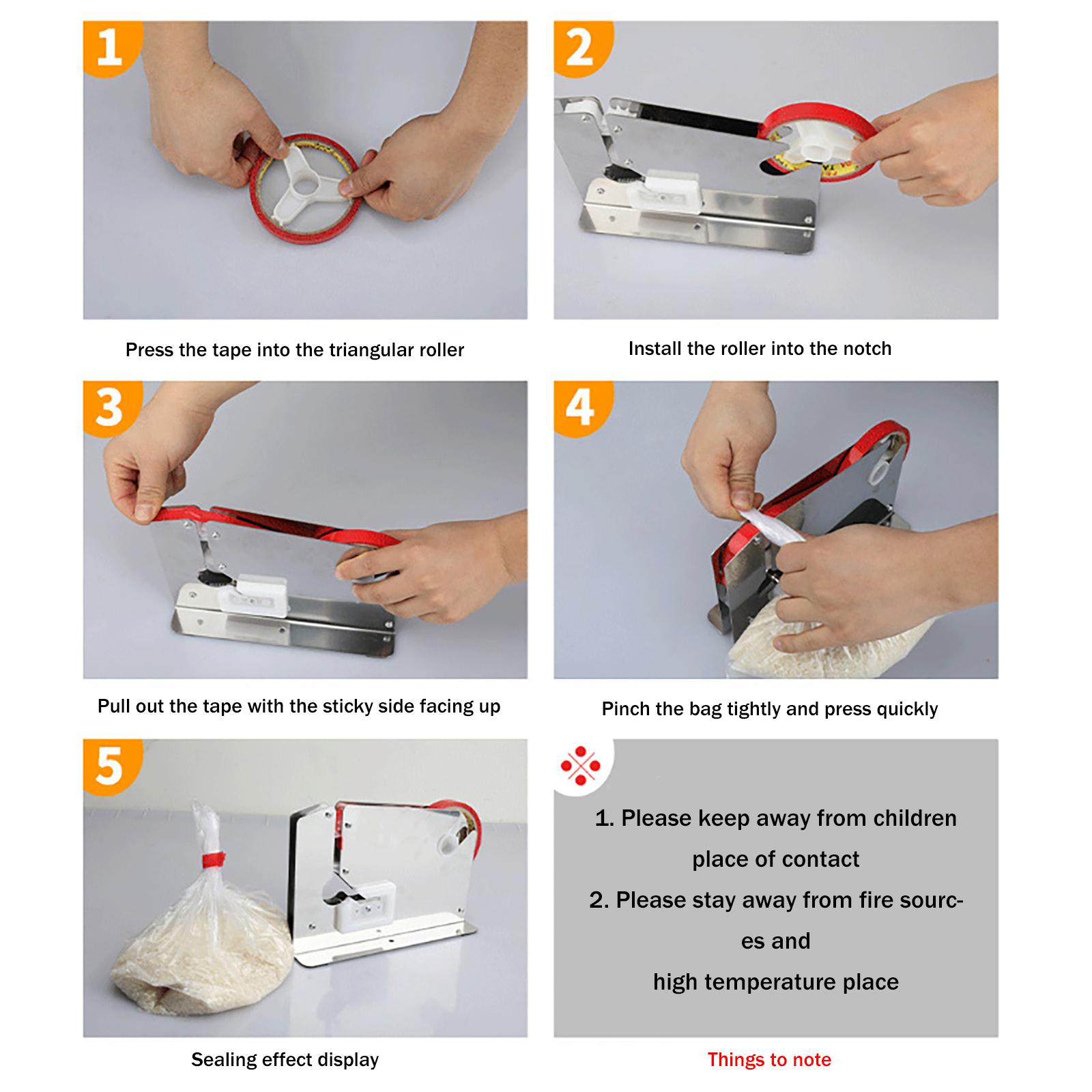 1

Press the tape into the triangular roller

2

Install the roller into the notch

3

Pull out the tape with the sticky side facing up

4

Pinch the bag tightly and press quickly

5

Sealing effect display

1. Please keep away from children place of contact

2. Please stay away from fire sources and high temperature place

Things to note