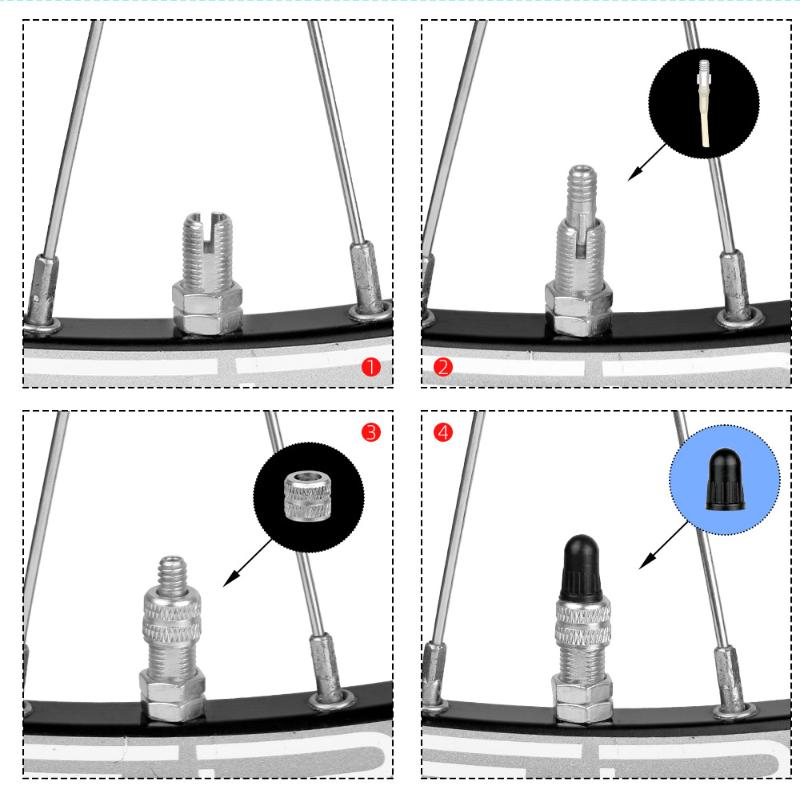 1
2
3
4