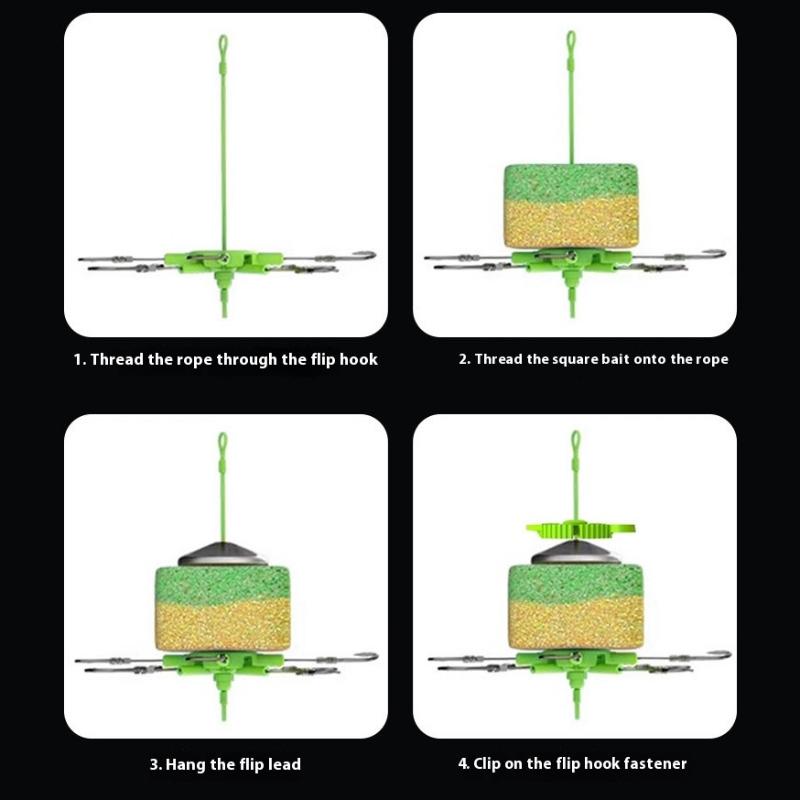 1. Thread the rope through the flip hook

2. Thread the square bait onto the rope

3. Hang the flip lead

4. Clip on the flip hook fastener