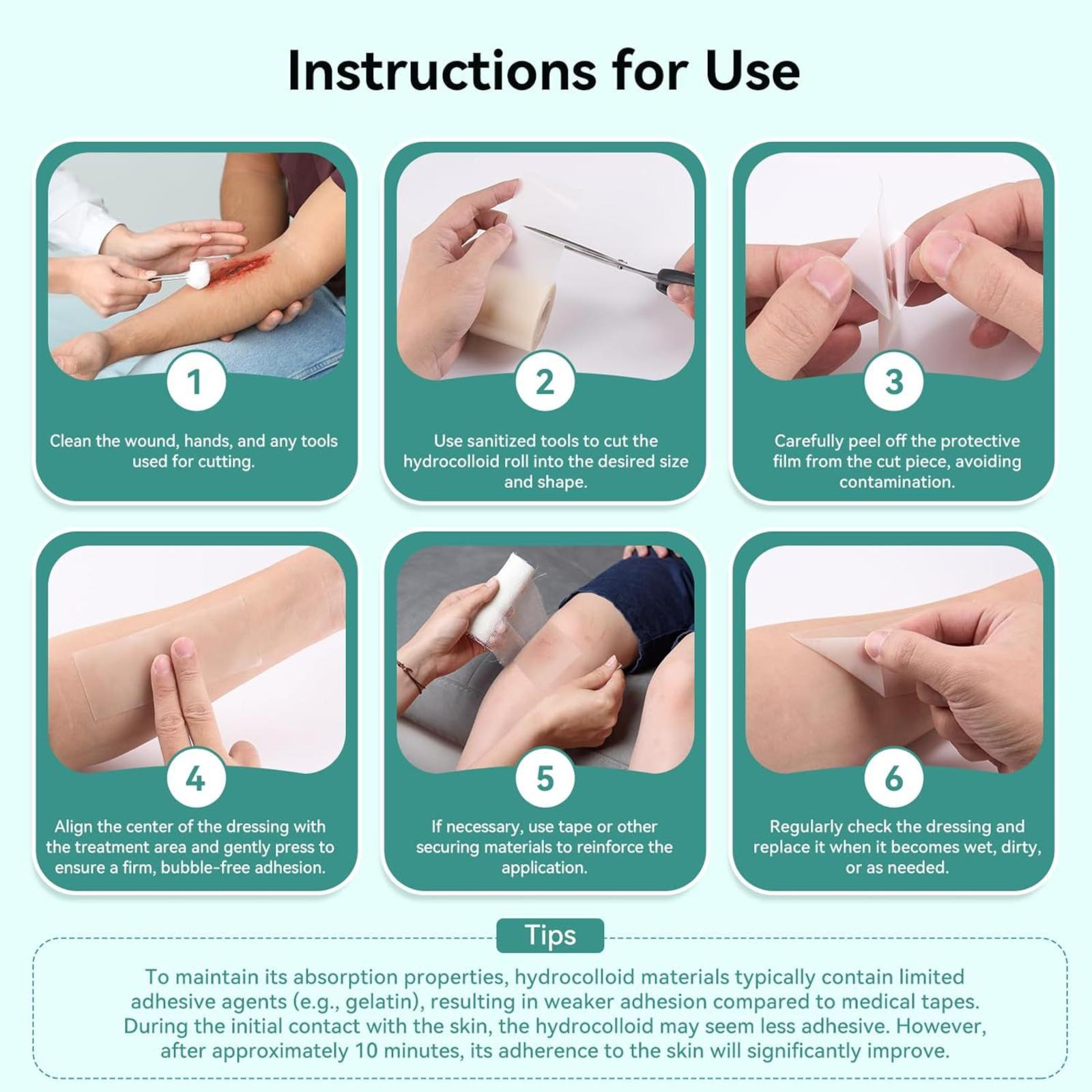 Instructions for Use

1

Clean the wound, hands, and any tools used for cutting.

2

Use sanitized tools to cut the hydrocolloid roll into the desired size and shape.

3

Carefully peel off the protective film from the cut piece, avoiding contamination.

4

Align the center of the dressing with the treatment area and gently press to ensure a firm, bubble-free adhesion.

5

If necessary, use tape or other securing materials to reinforce the application.

6

Regularly check the dressing and replace it when it becomes wet, dirty, or as needed.

Tips

To maintain its absorption properties, hydrocolloid materials typically contain limited adhesive agents (e.g., gelatin), resulting in weaker adhesion compared to medical tapes. During the initial contact with the skin, the hydrocolloid may seem less adhesive. However, after approximately 10 minutes, its adherence to the skin will significantly improve.