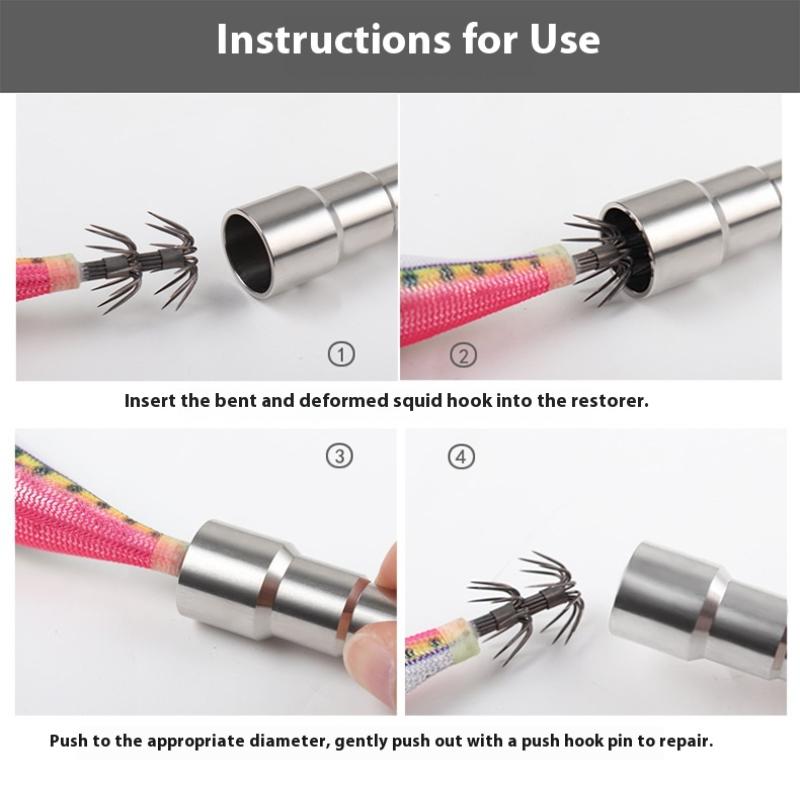 Instructions for Use

①

②

Insert the bent and deformed squid hook into the restorer.

③

④

Push to the appropriate diameter, gently push out with a push hook pin to repair.