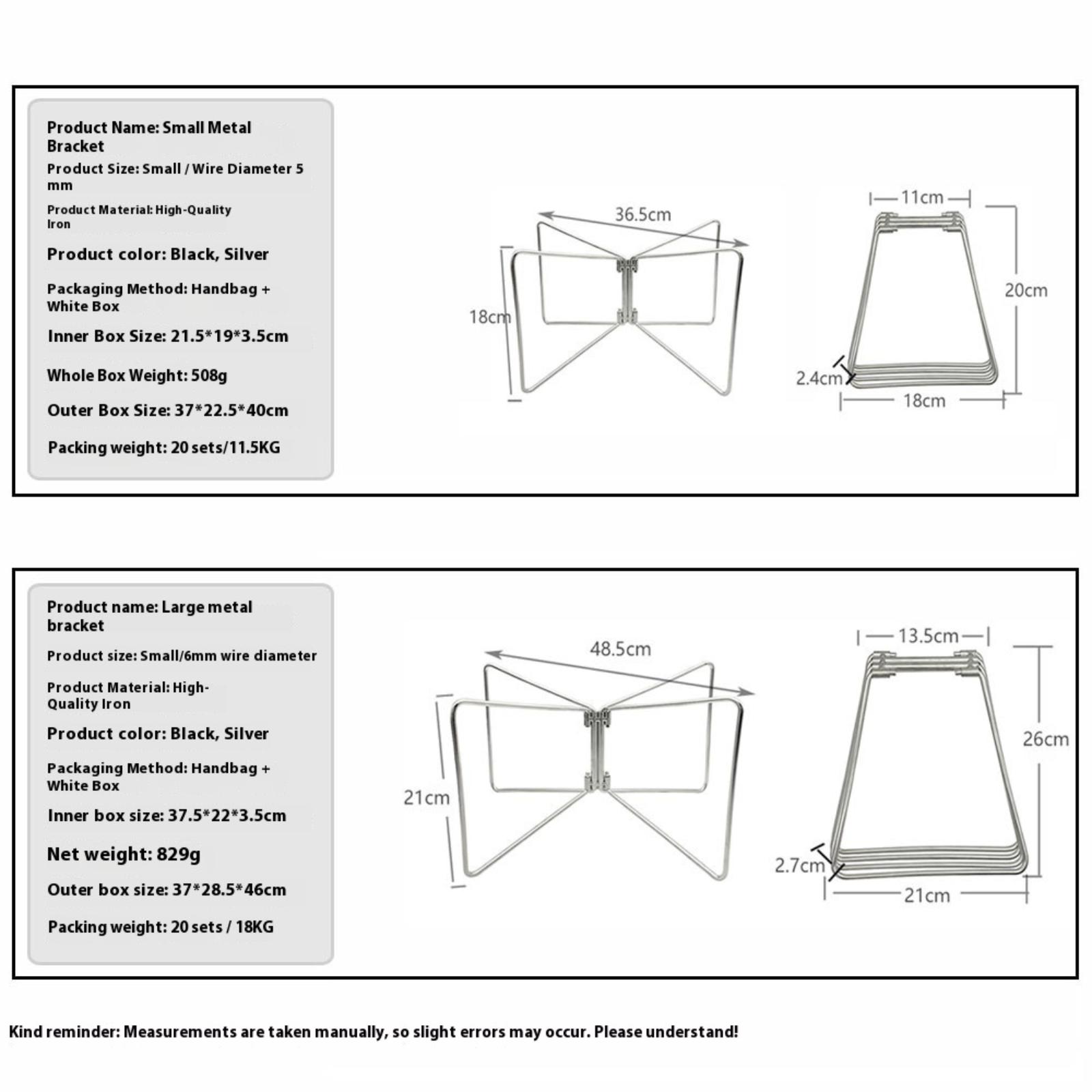 Product Name: Small Metal Bracket

Product Size: Small / Wire Diameter 5 mm

Product Material: High-Quality Iron

Product color: Black, Silver

Packaging Method: Handbag + White Box

Inner Box Size: 21.5*19*3.5cm

Whole Box Weight: 508g

Outer Box Size: 37*22.5*40cm

Packing weight: 20 sets/11.5KG

36.5cm

18cm

11cm

20cm

2.4cm

18cm

Product name: Large metal bracket

Product size: Small/6mm wire diameter

Product Material: High-Quality Iron

Product color: Black, Silver

Packaging Method: Handbag + White Box

Inner box size: 37.5*22*3.5cm

Net weight: 829g

Outer box size: 37*28.5*46cm

Packing weight: 20 sets / 18KG

48.5cm

21cm

13.5cm

26cm

2.7cm

21cm

Kind reminder: Measurements are taken manually, so slight errors may occur. Please understand!