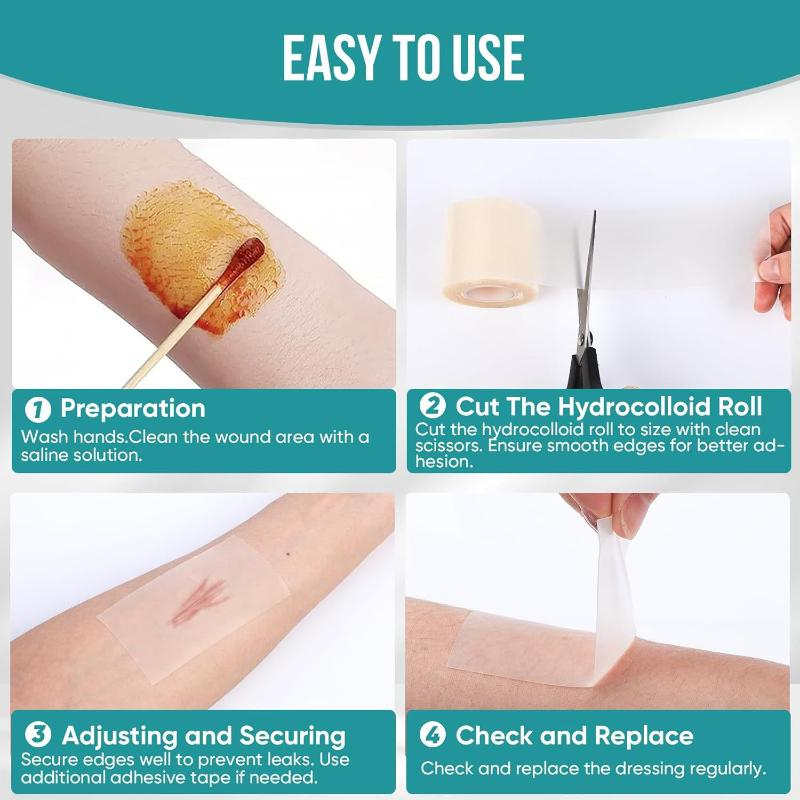 EASY TO USE

1 Preparation
Wash hands.Clean the wound area with a saline solution.

2 Cut The Hydrocolloid Roll
Cut the hydrocolloid roll to size with clean scissors. Ensure smooth edges for better adhesion.

3 Adjusting and Securing
Secure edges well to prevent leaks. Use additional adhesive tape if needed.

4 Check and Replace
Check and replace the dressing regularly.