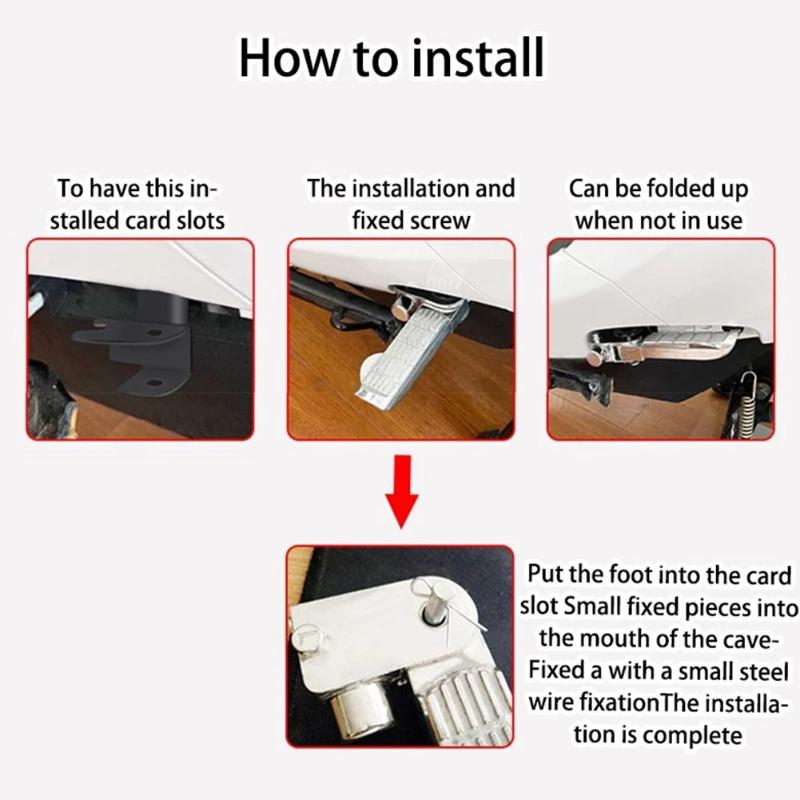 How to install

To have this installed card slots

The installation and fixed screw

Can be folded up when not in use

Put the foot into the card slot Small fixed pieces into the mouth of the cave-Fixed a with a small steel wire fixationThe installation is complete