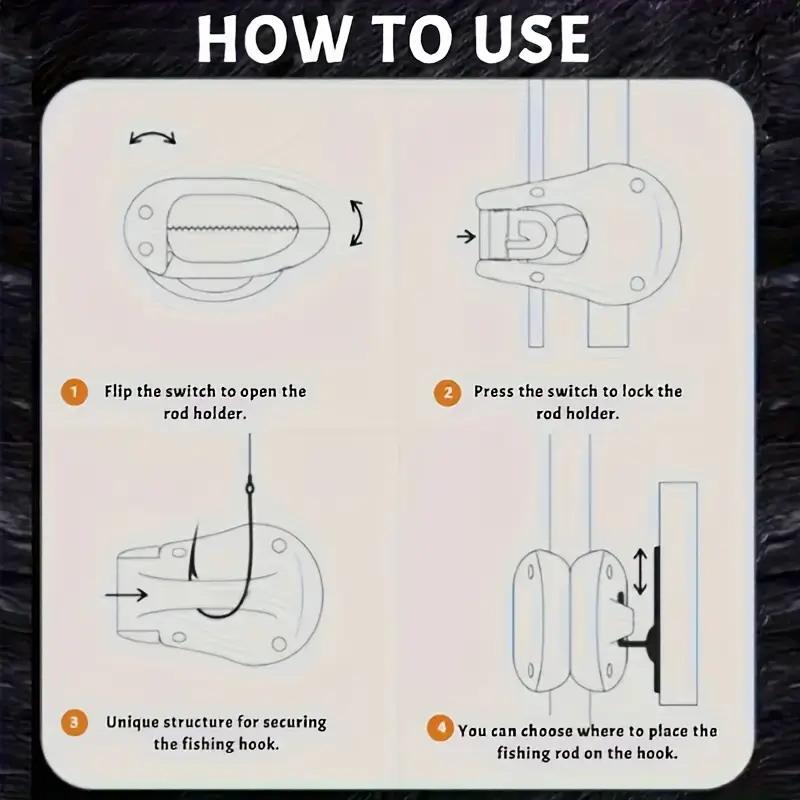 HOW TO USE

1 Flip the switch to open the rod holder.

2 Press the switch to lock the rod holder.

3 Unique structure for securing the fishing hook.

4 You can choose where to place the fishing rod on the hook.