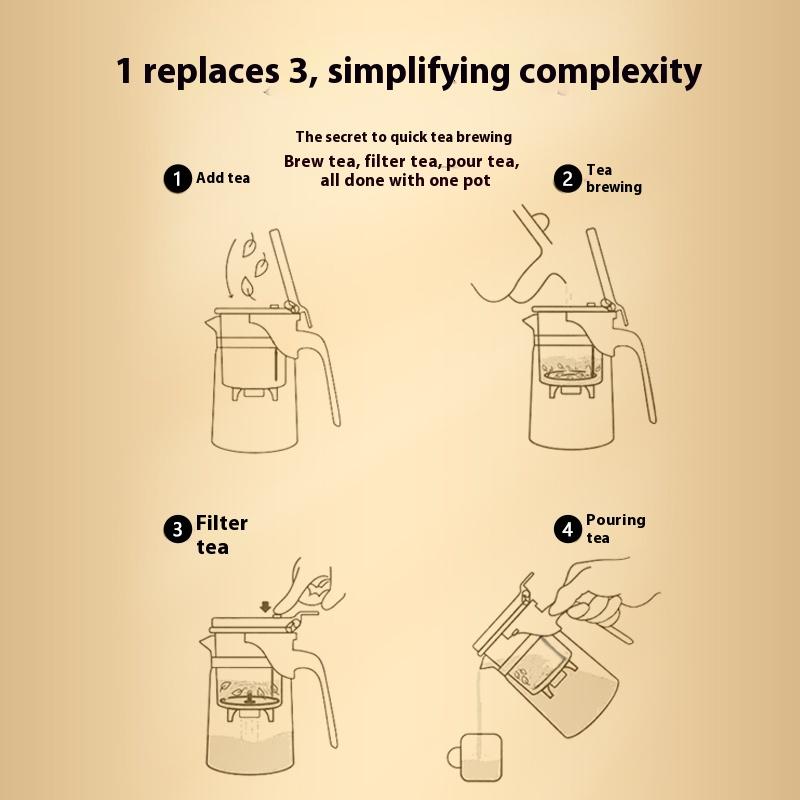 1 replaces 3, simplifying complexity

The secret to quick tea brewing

Brew tea, filter tea, pour tea, all done with one pot

1 Add tea

2 Tea brewing

3 Filter tea

4 Pouring tea