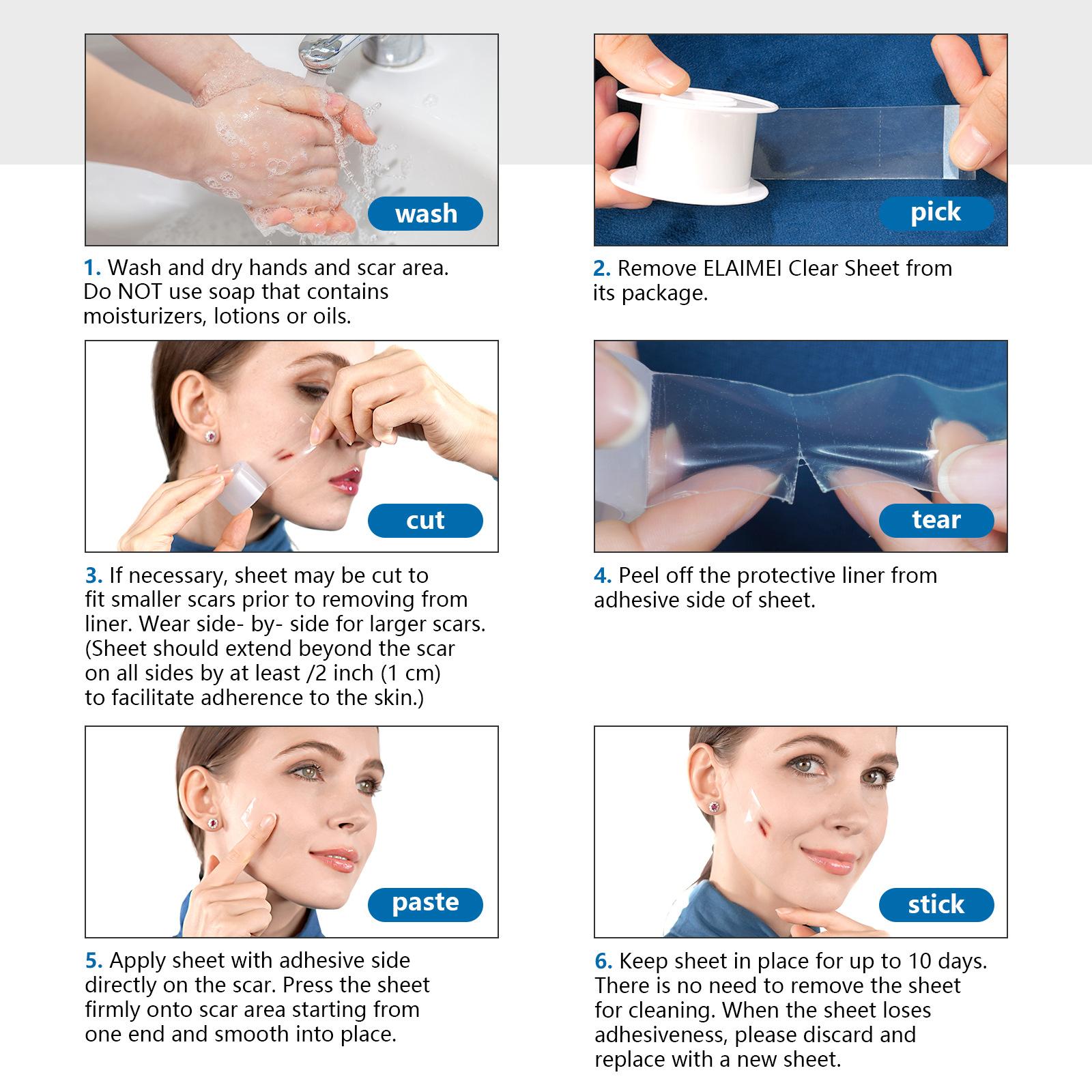 wash

1. Wash and dry hands and scar area. Do NOT use soap that contains moisturizers, lotions or oils.

pick

2. Remove ELAIMEI Clear Sheet from its package.

cut

3. If necessary, sheet may be cut to fit smaller scars prior to removing from liner. Wear side- by- side for larger scars. (Sheet should extend beyond the scar on all sides by at least /2 inch (1 cm) to facilitate adherence to the skin.)

tear

4. Peel off the protective liner from adhesive side of sheet.

paste

5. Apply sheet with adhesive side directly on the scar. Press the sheet firmly onto scar area starting from one end and smooth into place.

stick

6. Keep sheet in place for up to 10 days. There is no need to remove the sheet for cleaning. When the sheet loses adhesiveness, please discard and replace with a new sheet.